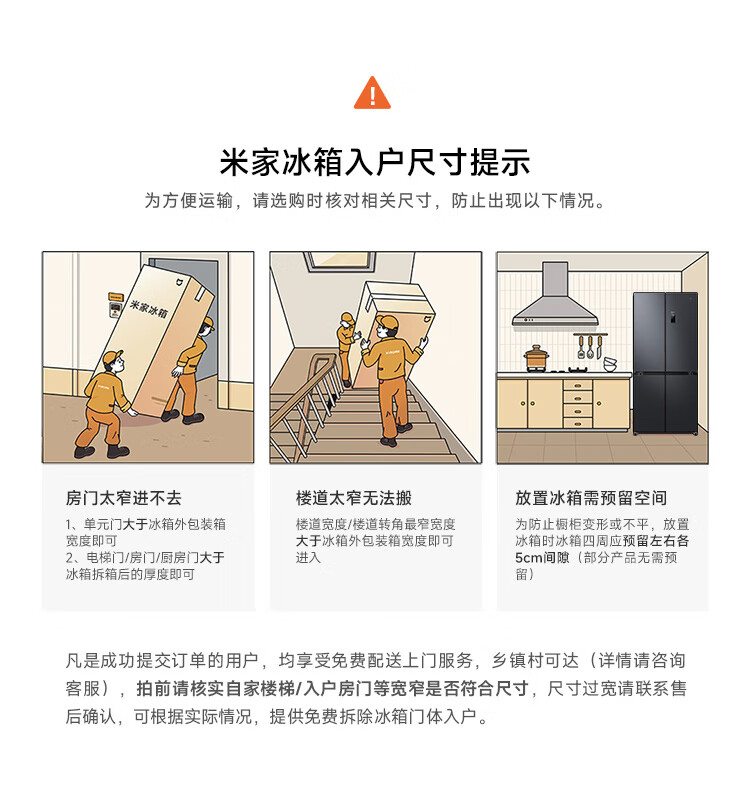 米家冰箱入户尺寸提示

为方便运输，请选购时核对相关尺寸，防止出现以下情况。

米家冰箱

房门太窄进不去

1、单元门大于冰箱外包装箱宽度即可
2、电梯门/房门/厨房门大于冰箱拆箱后的厚度即可

楼道太窄无法搬

楼道宽度/楼道转角最窄宽度大于冰箱外包装箱宽度即可进入

放置冰箱需预留空间

为防止橱柜变形或不平，放置冰箱时冰箱四周应预留左右各5cm间隙（部分产品无需预留）

凡是成功提交订单的用户，均享受免费配送上门服务，乡镇村可达（详情请咨询客服），拍前请核实自家楼梯/入户房门等宽窄是否符合尺寸，尺寸过宽请联系售后确认，可根据实际情况，提供免费拆除冰箱门体入户。