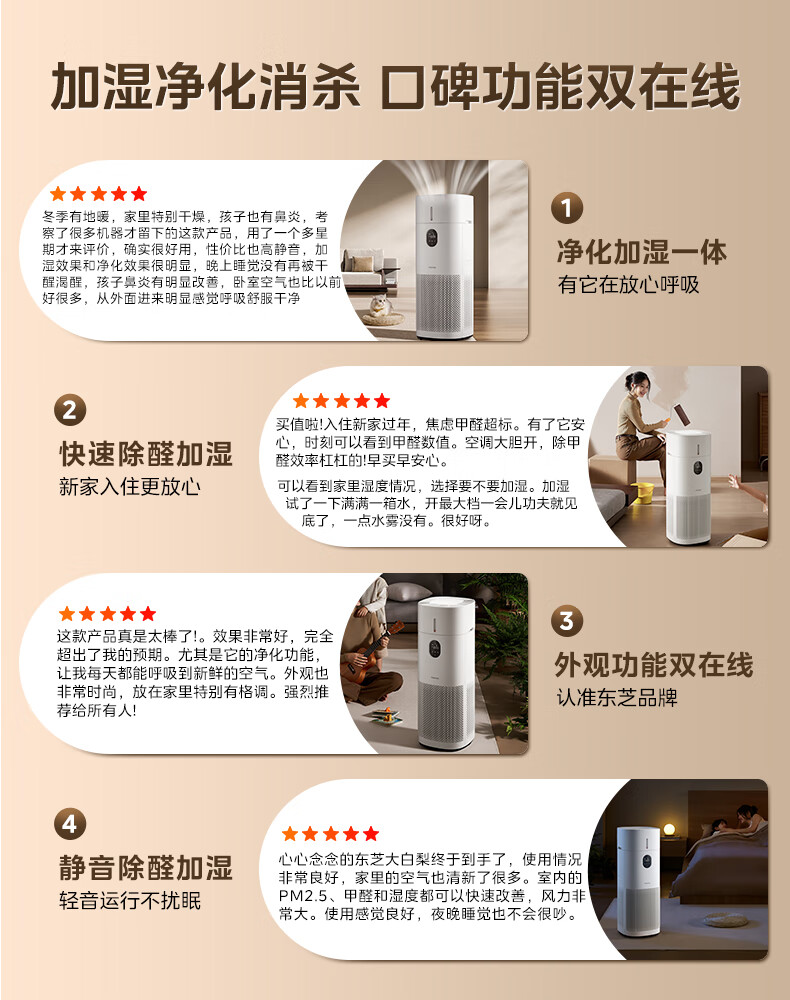 加湿净化消杀 口碑功能双在线

★★★★★
冬季有地暖，家里特别干燥，孩子也有鼻炎，考察了很多机器才留下的这款产品，用了一个多星期才来评价，确实很好用，性价比也高静音，加湿效果和净化效果很明显，晚上睡觉没有再被干醒渴醒，孩子鼻炎有明显改善，卧室空气也比以前好很多，从外面进来明显感觉呼吸舒服干净

1
净化加湿一体
有它在放心呼吸

2
快速除醛加湿
新家入住更放心

★★★★★
买值啦!入住新家过年，焦虑甲醛超标。有了它安心，时刻可以看到甲醛数值。空调大胆开，除甲醛效率杠杠的!早买早安心。

可以看到家里湿度情况，选择要不要加湿。加湿试了一下满满一箱水，开最大档一会儿功夫就见底了，一点水雾没有。很好呀。

★★★★★
这款产品真是太棒了!。效果非常好，完全超出了我的预期。尤其是它的净化功能，让我每天都能呼吸到新鲜的空气。外观也非常时尚，放在家里特别有格调。强烈推荐给所有人!

3
外观功能双在线
认准东芝品牌

4
静音除醛加湿
轻音运行不扰眠

★★★★★
心心念念的东芝大白梨终于到手了，使用情况非常良好，家里的空气也清新了很多。室内的PM2.5、甲醛和湿度都可以快速改善，风力非常大。使用感觉良好，夜晚睡觉也不会很吵。