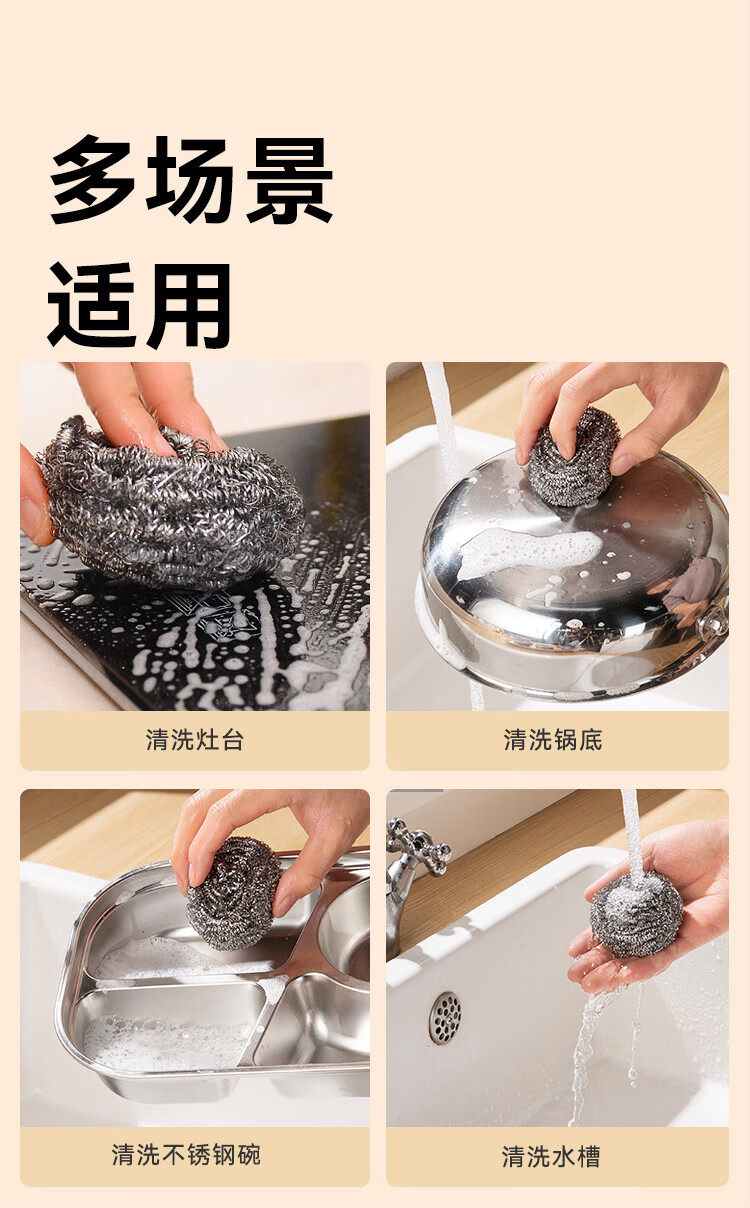 多场景
适用

清洗灶台

清洗锅底

清洗不锈钢碗

清洗水槽