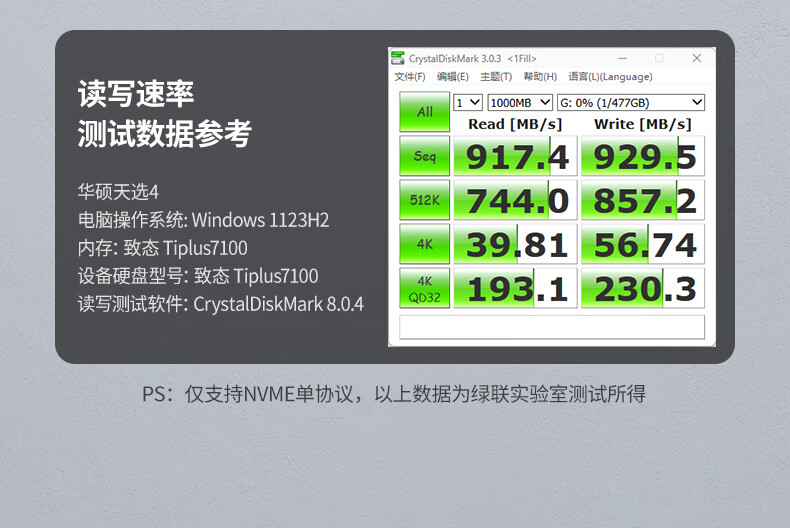 读写速率
测试数据参考

华硕天选4
电脑操作系统: Windows 1123H2
内存: 致态 Tiplus7100
设备硬盘型号: 致态 Tiplus7100
读写测试软件: CrystalDiskMark 8.0.4

CrystalDiskMark 3.0.3 <1Fill>
文件(F) 编辑(E) 主题(T) 帮助(H) 语言(L)(Language)

All 1 1000MB G: 0% (1/477GB)

|  | Read [MB/s] | Write [MB/s] |
|---|---|---|
| Seq | 917.4 | 929.5 |
| 512K | 744.0 | 857.2 |
| 4K | 39.81 | 56.74 |
| 4K QD32 | 193.1 | 230.3 |

PS：仅支持NVME单协议，以上数据为绿联实验室测试所得