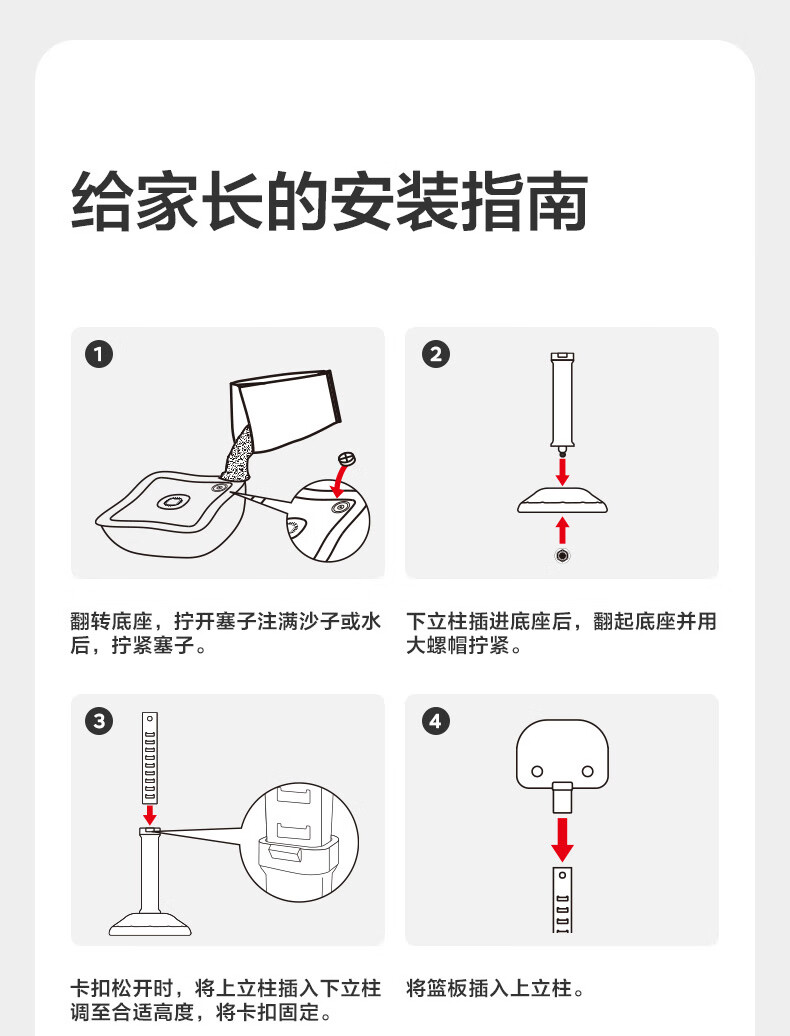 给家长的安装指南

1

翻转底座，拧开塞子注满沙子或水后，拧紧塞子。

2

下立柱插进底座后，翻起底座并用大螺帽拧紧。

3

卡扣松开时，将上立柱插入下立柱调至合适高度，将卡扣固定。

4

将篮板插入上立柱。