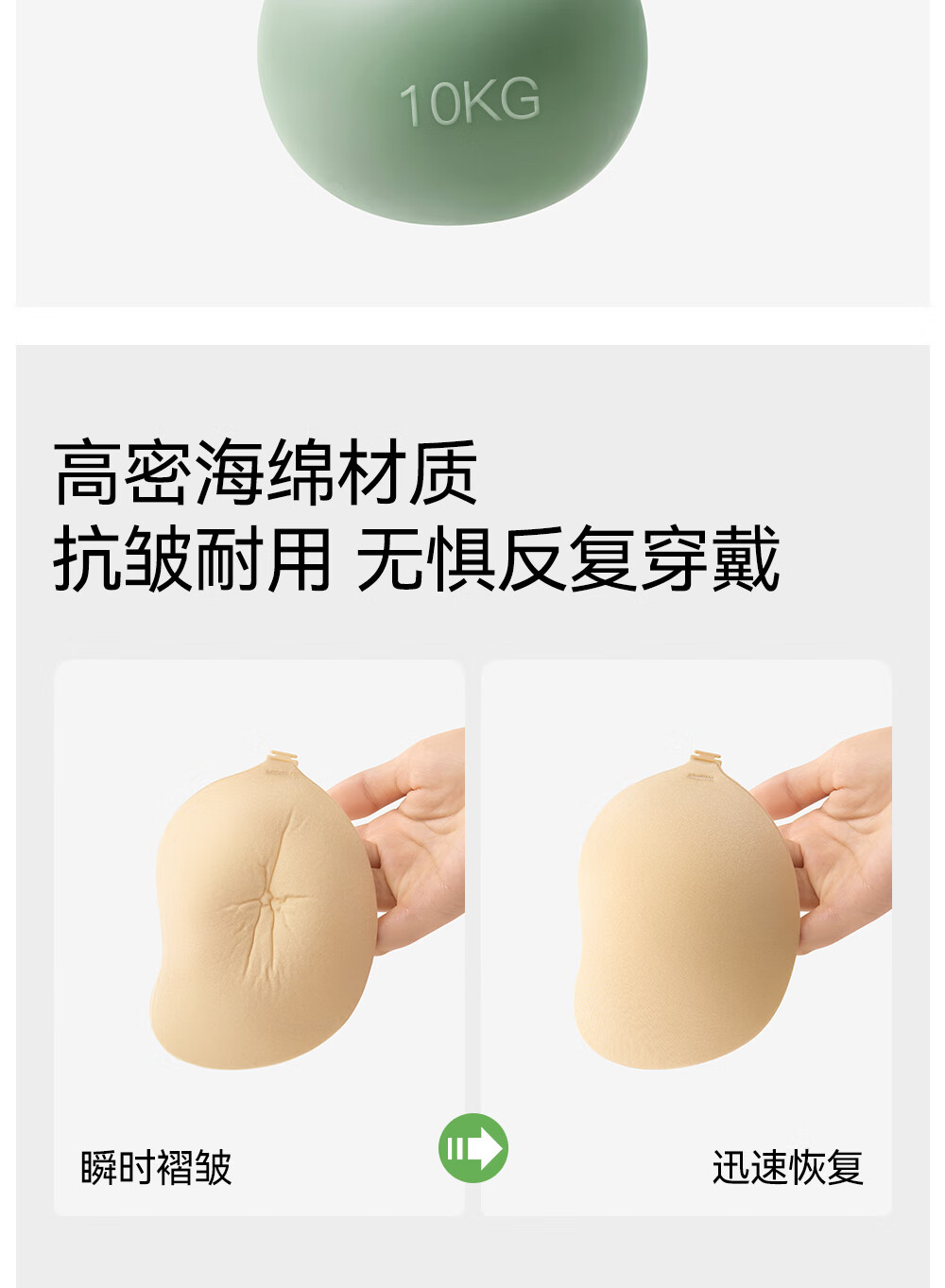 10KG

高密海绵材质
抗皱耐用 无惧反复穿戴

瞬时褶皱

迅速恢复