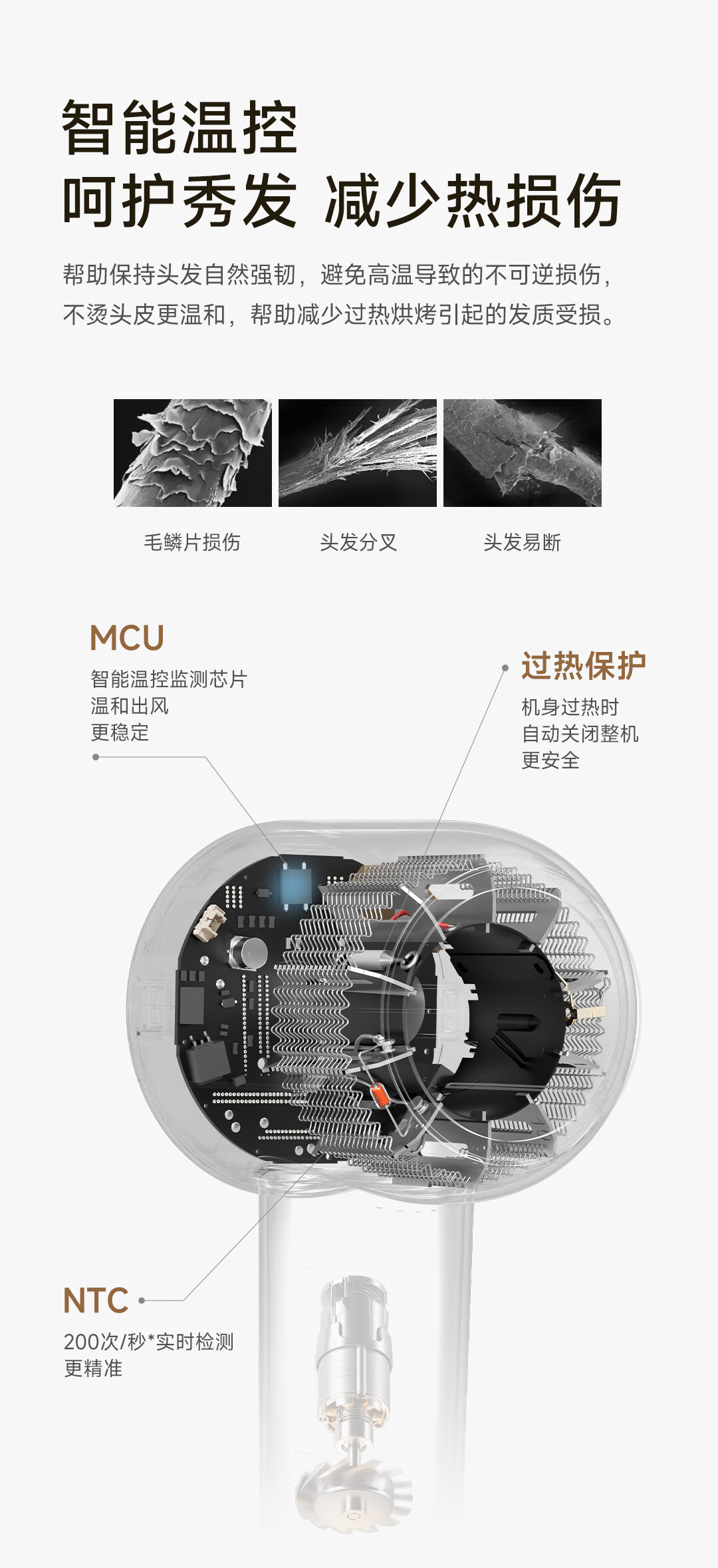 智能温控
呵护秀发 减少热损伤

帮助保持头发自然强韧，避免高温导致的不可逆损伤，不烫头皮更温和，帮助减少过热烘烤引起的发质受损。

毛鳞片损伤

头发分叉

头发易断

MCU
智能温控监测芯片
温和出风
更稳定

过热保护
机身过热时
自动关闭整机
更安全

NTC
200次/秒*实时检测
更精准