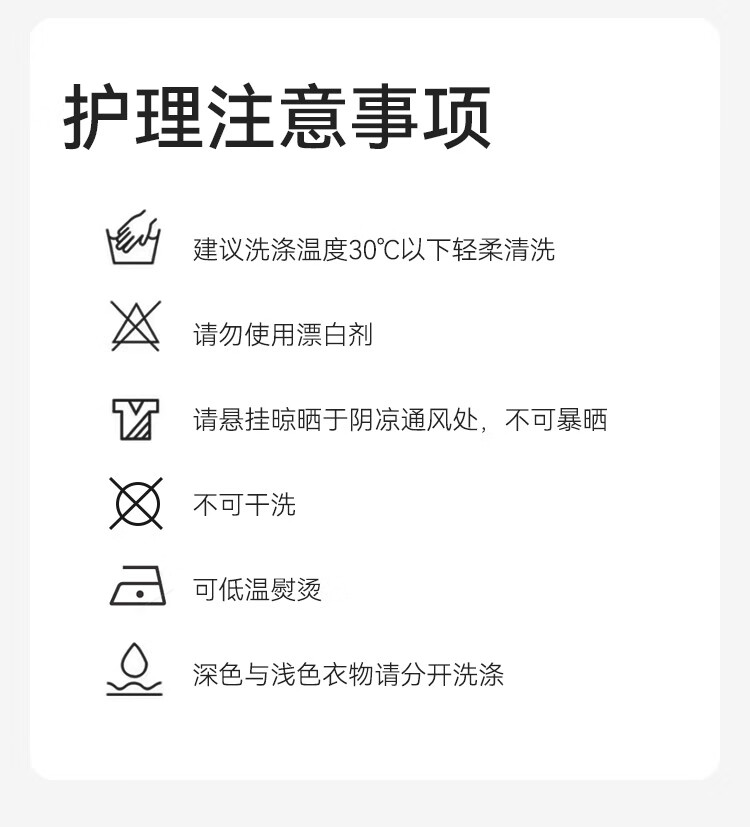 护理注意事项

建议洗涤温度30℃以下轻柔清洗

请勿使用漂白剂

请悬挂晾晒于阴凉通风处，不可暴晒

不可干洗

可低温熨烫

深色与浅色衣物请分开洗涤