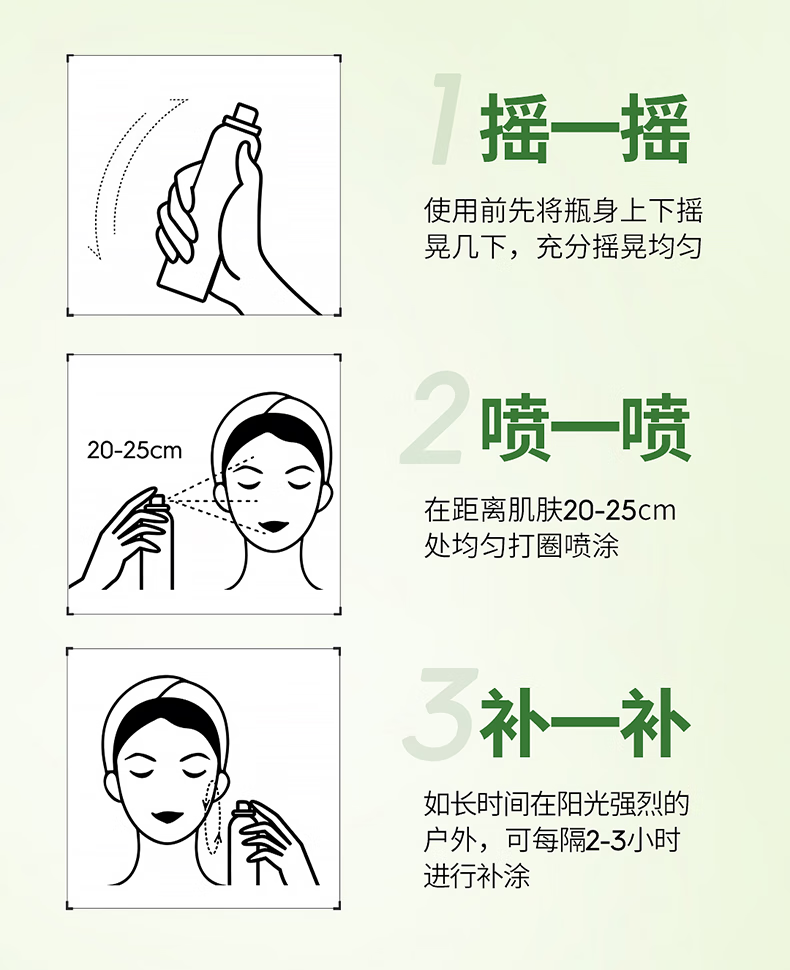 1 摇一摇

使用前先将瓶身上下摇晃几下，充分摇晃均匀

20-25cm

2 喷一喷

在距离肌肤20-25cm处均匀打圈喷涂

3 补一补

如长时间在阳光强烈的户外，可每隔2-3小时进行补涂