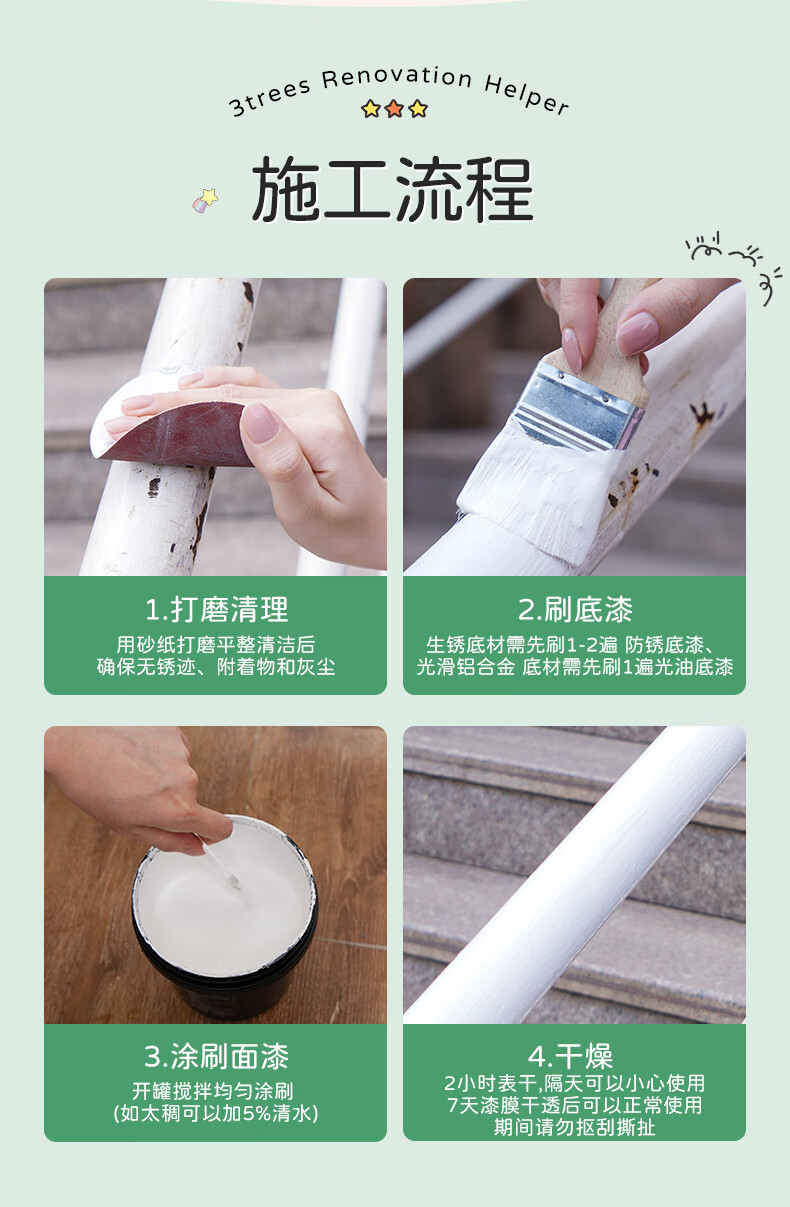 3trees Renovation Helper

施工流程

1.打磨清理

用砂纸打磨平整清洁后
确保无锈迹、附着物和灰尘

2.刷底漆

生锈底材需先刷1-2遍 防锈底漆、
光滑铝合金 底材需先刷1遍光油底漆

3.涂刷面漆

开罐搅拌均匀涂刷
(如太稠可以加5%清水)

4.干燥

2小时表干,隔天可以小心使用
7天漆膜干透后可以正常使用
期间请勿抠刮撕扯