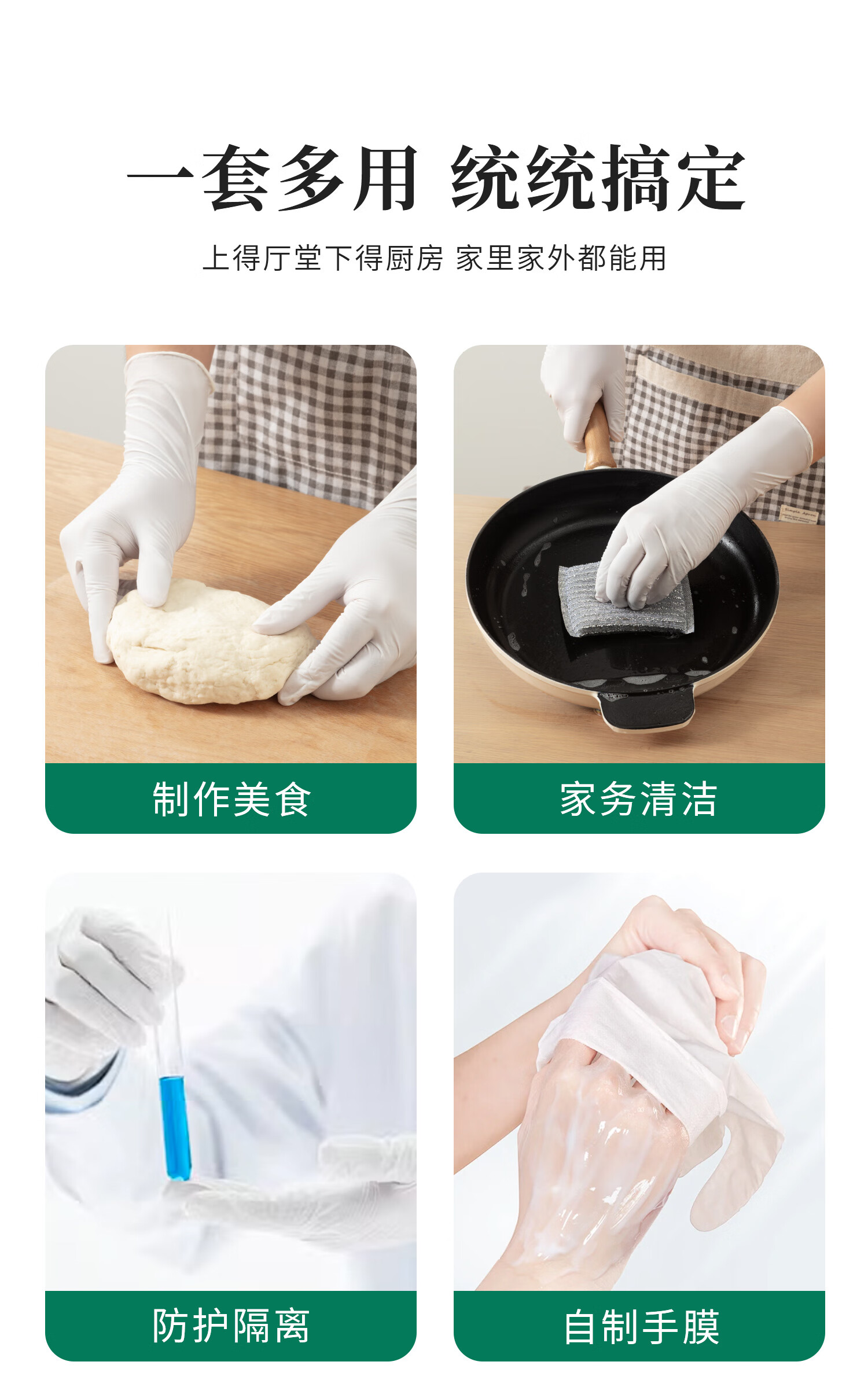 一套多用 统统搞定

上得厅堂下得厨房 家里家外都能用

制作美食

家务清洁

防护隔离

自制手膜