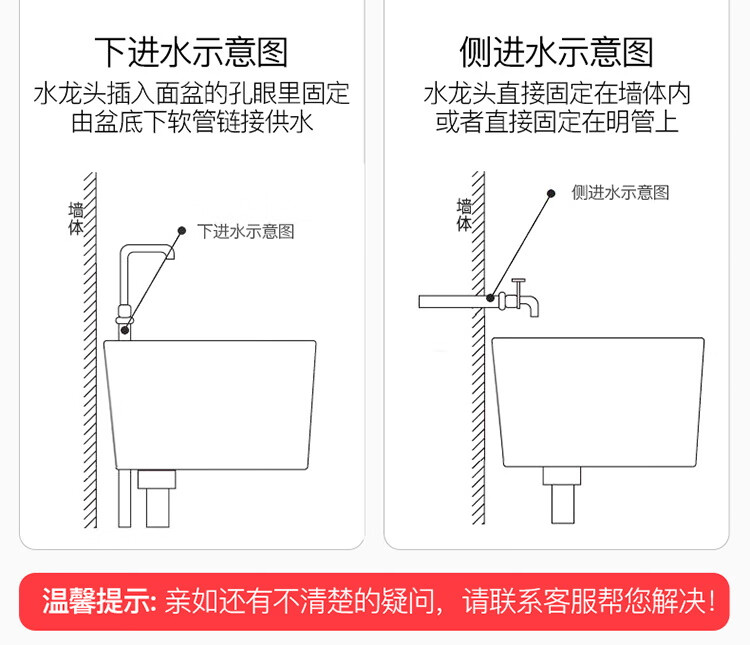 下进水示意图

水龙头插入面盆的孔眼里固定
由盆底下软管链接供水

墙体

下进水示意图

侧进水示意图

水龙头直接固定在墙体内
或者直接固定在明管上

墙体

侧进水示意图

温馨提示: 亲如还有不清楚的疑问，请联系客服帮您解决!