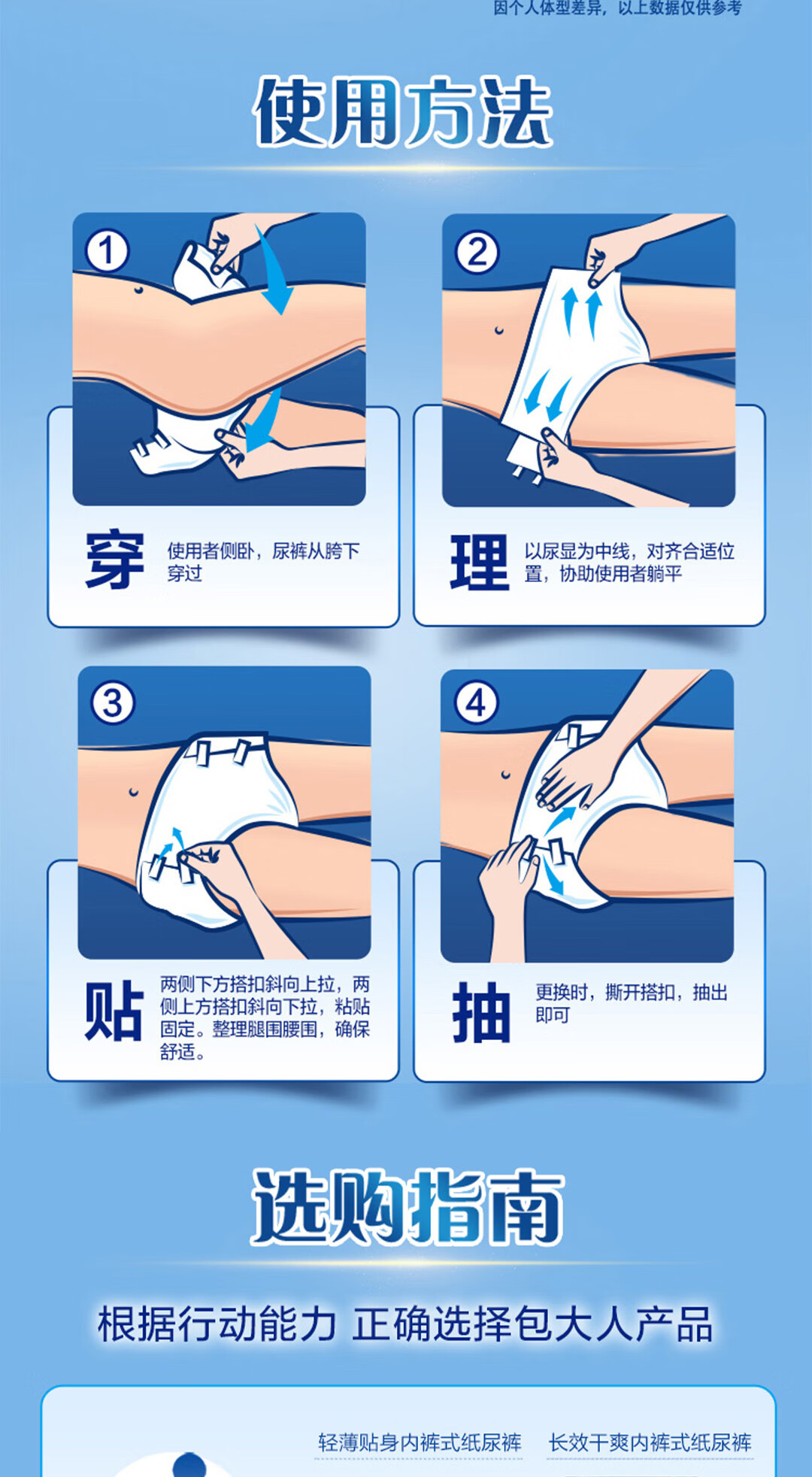 因个人体型差异，以上数据仅供参考

使用方法

1

穿

使用者侧卧，尿裤从胯下穿过

2

理

以尿显为中线，对齐合适位置，协助使用者躺平

3

贴

两侧下方搭扣斜向上拉，两侧上方搭扣斜向下拉，粘贴固定。整理腿围腰围，确保舒适。

4

抽

更换时，撕开搭扣，抽出即可

选购指南

根据行动能力 正确选择包大人产品

轻薄贴身内裤式纸尿裤　长效干爽内裤式纸尿裤