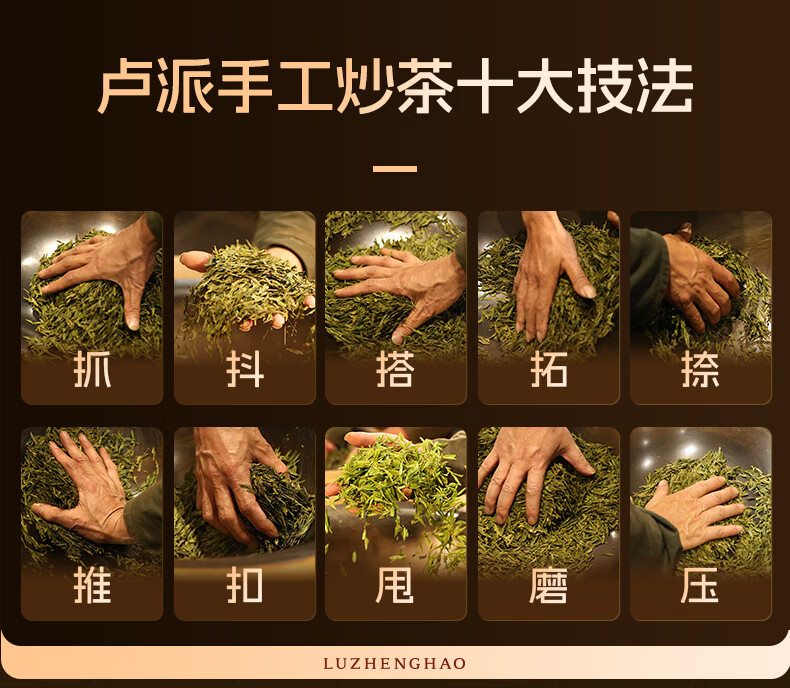 卢派手工炒茶十大技法

抓 抖 搭 拓 捺

推 扣 甩 磨 压

LUZHENGHAO