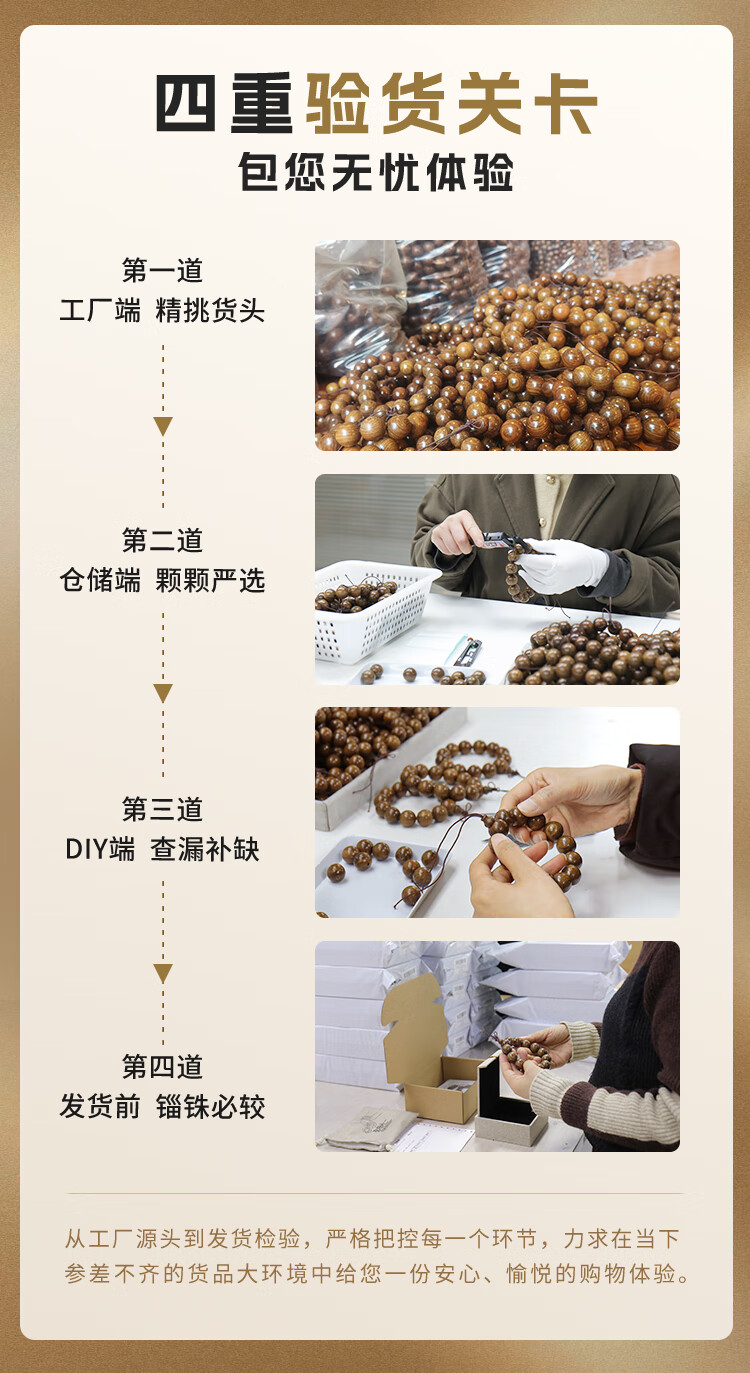 四重验货关卡
包您无忧体验

第一道
工厂端 精挑货头

第二道
仓储端 颗颗严选

第三道
DIY端 查漏补缺

第四道
发货前 锱铢必较

从工厂源头到发货检验，严格把控每一个环节，力求在当下参差不齐的货品大环境中给您一份安心、愉悦的购物体验。