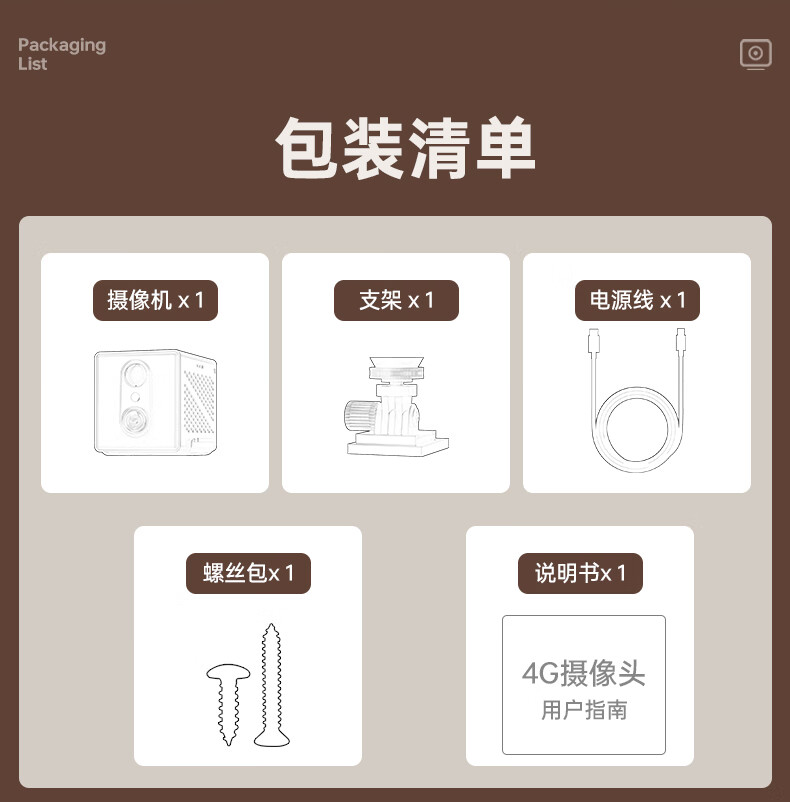 Packaging
List

包装清单

摄像机 x 1

支架 x 1

电源线 x 1

螺丝包x 1

说明书x 1

4G摄像头
用户指南