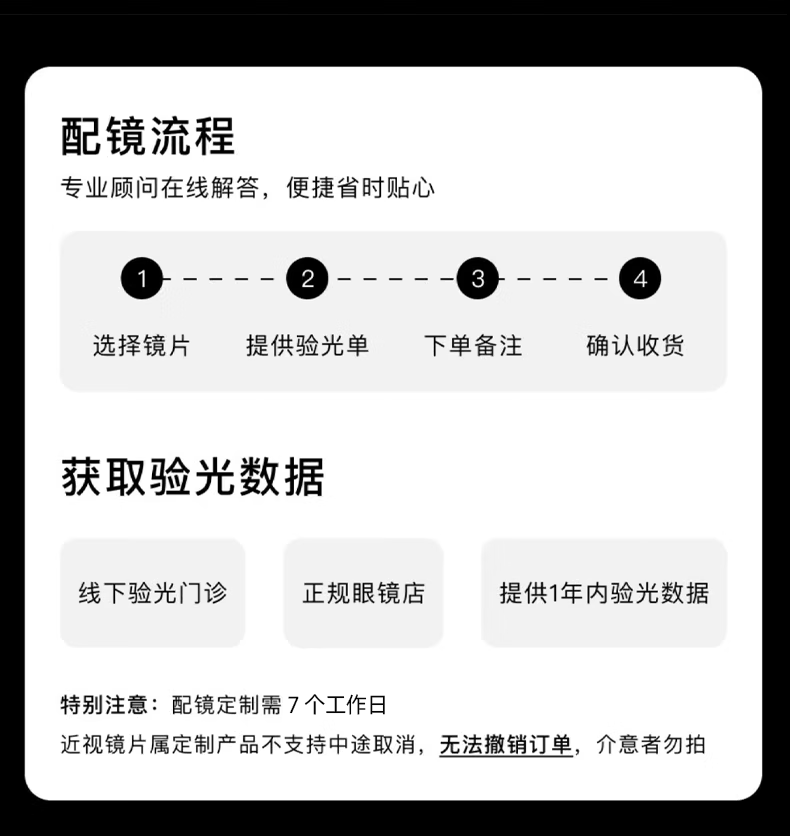 配镜流程

专业顾问在线解答，便捷省时贴心

1
选择镜片

2
提供验光单

3
下单备注

4
确认收货

获取验光数据

线下验光门诊

正规眼镜店

提供1年内验光数据

特别注意：配镜定制需7个工作日

近视镜片属定制产品不支持中途取消，无法撤销订单，介意者勿拍