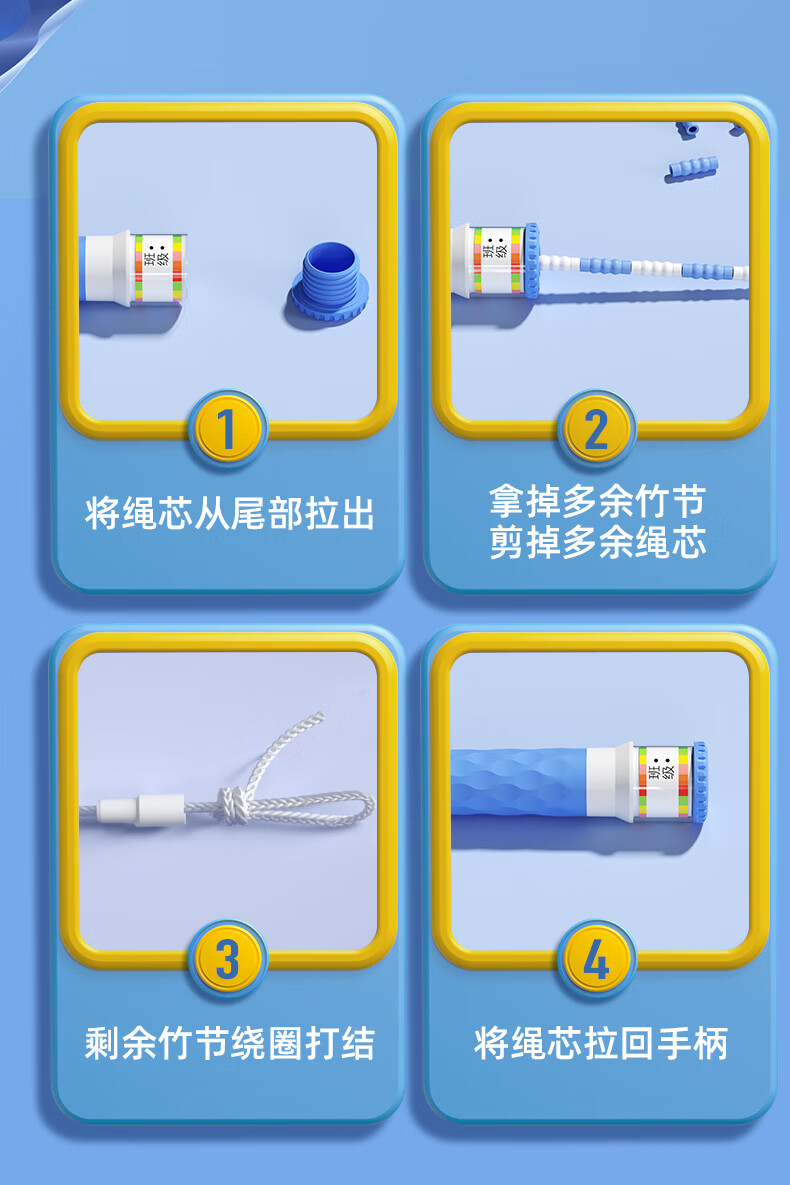 班级：

1

将绳芯从尾部拉出

班级：

2

拿掉多余竹节
剪掉多余绳芯

3

剩余竹节绕圈打结

班级：

4

将绳芯拉回手柄