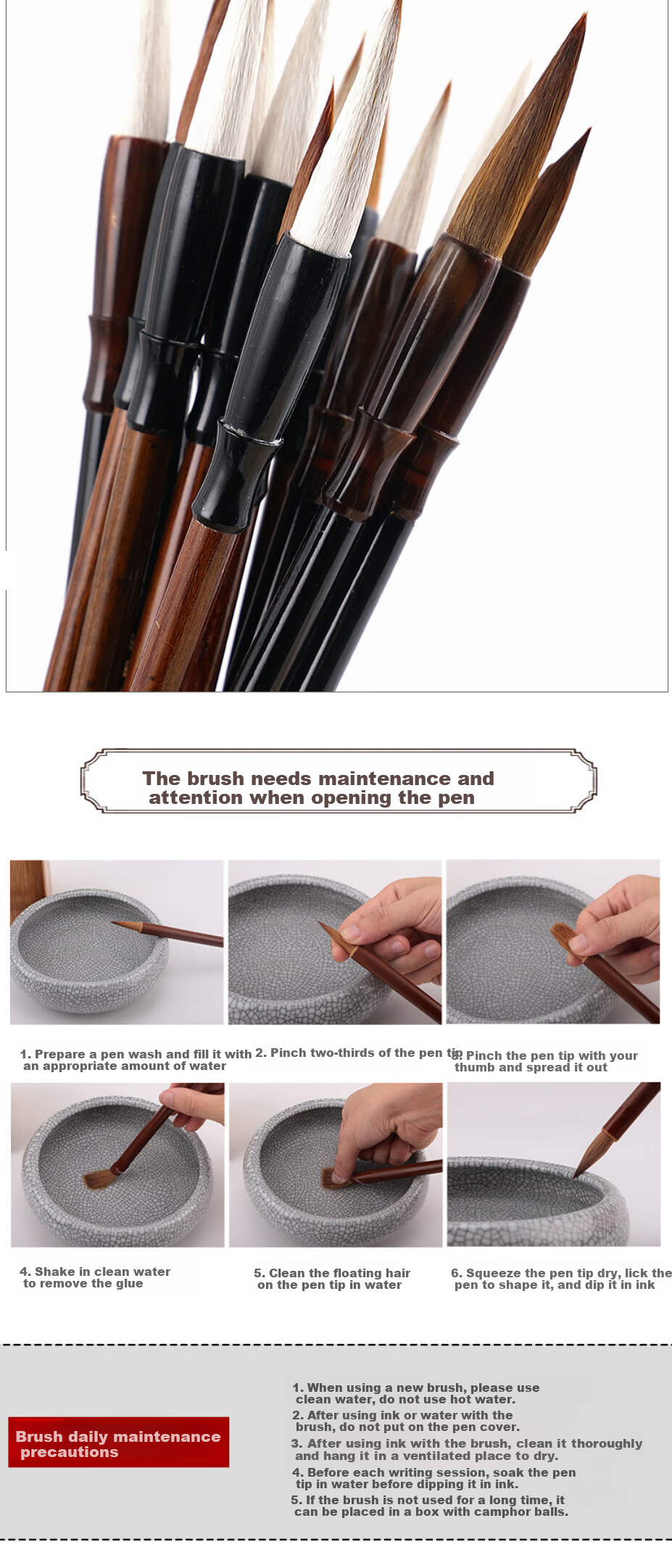 The brush needs maintenance and attention when opening the pen

1. Prepare a pen wash and fill it with an appropriate amount of water

2. Pinch two-thirds of the pen tip

3. Pinch the pen tip with your thumb and spread it out

4. Shake in clean water to remove the glue

5. Clean the floating hair on the pen tip in water

6. Squeeze the pen tip dry, lick the pen to shape it, and dip it in ink

Brush daily maintenance precautions

1. When using a new brush, please use clean water, do not use hot water.
2. After using ink or water with the brush, do not put on the pen cover.
3. After using ink with the brush, clean it thoroughly and hang it in a ventilated place to dry.
4. Before each writing session, soak the pen tip in water before dipping it in ink.
5. If the brush is not used for a long time, it can be placed in a box with camphor balls.