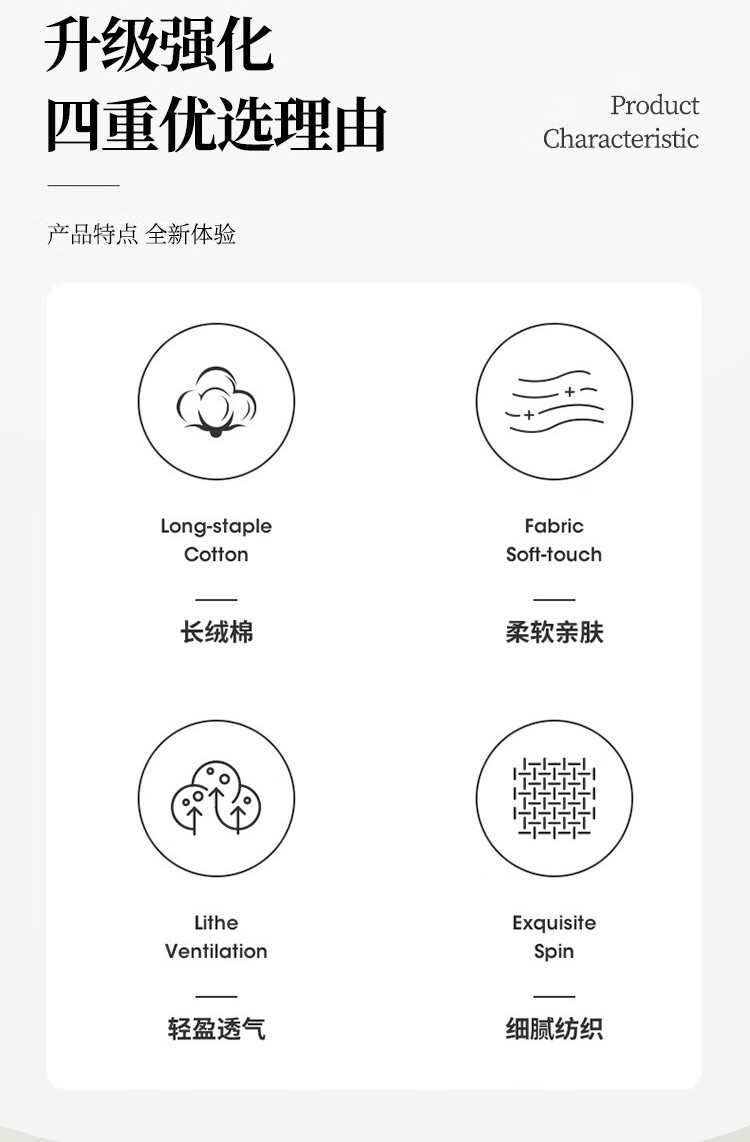 升级强化
四重优选理由

Product
Characteristic

产品特点 全新体验

Long-staple
Cotton

长绒棉

Fabric
Soft-touch

柔软亲肤

Lithe
Ventilation

轻盈透气

Exquisite
Spin

细腻纺织