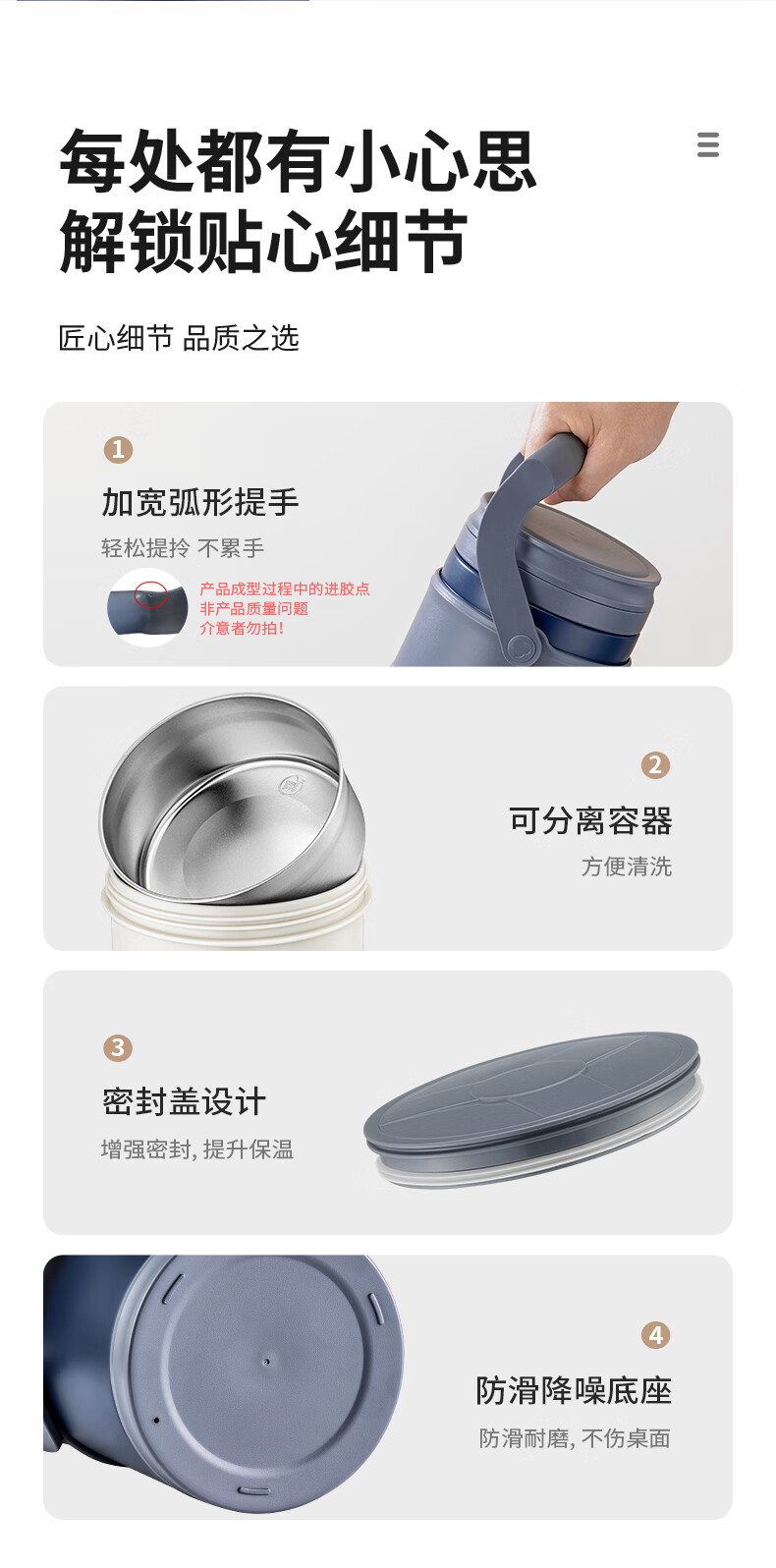 每处都有小心思
解锁贴心细节

匠心细节 品质之选

1

加宽弧形提手

轻松提拎 不累手

产品成型过程中的进胶点
非产品质量问题
介意者勿拍!

2

可分离容器

方便清洗

3

密封盖设计

增强密封, 提升保温

4

防滑降噪底座

防滑耐磨, 不伤桌面