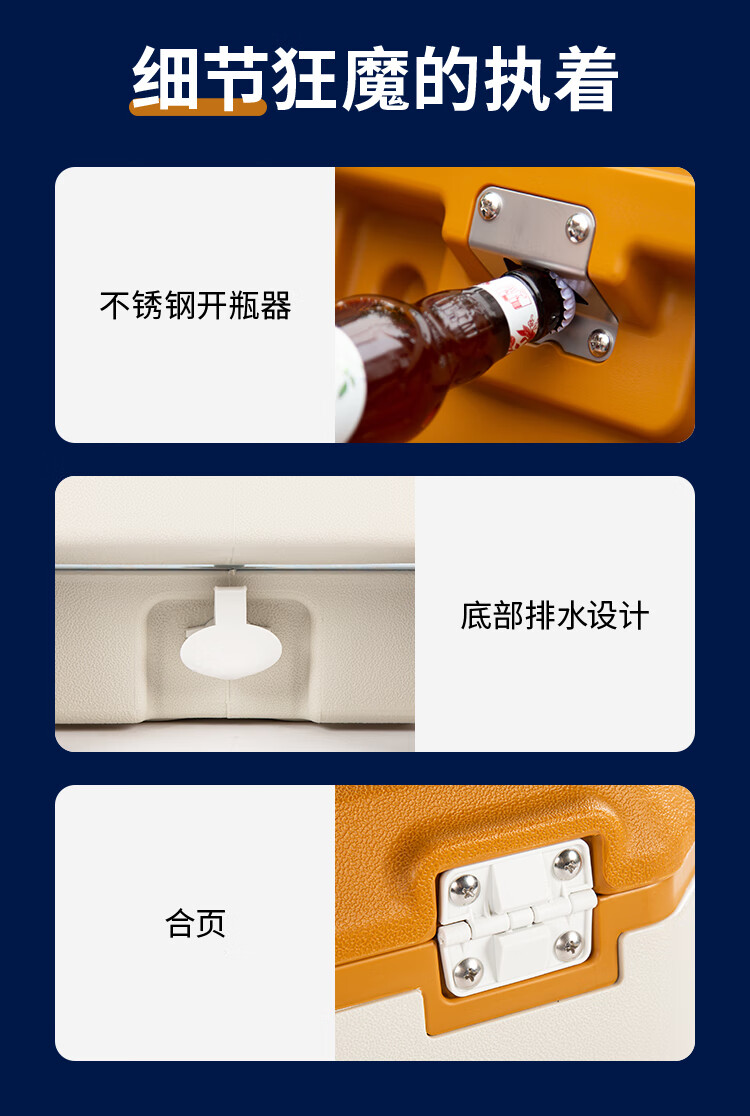 细节狂魔的执着

不锈钢开瓶器

底部排水设计

合页