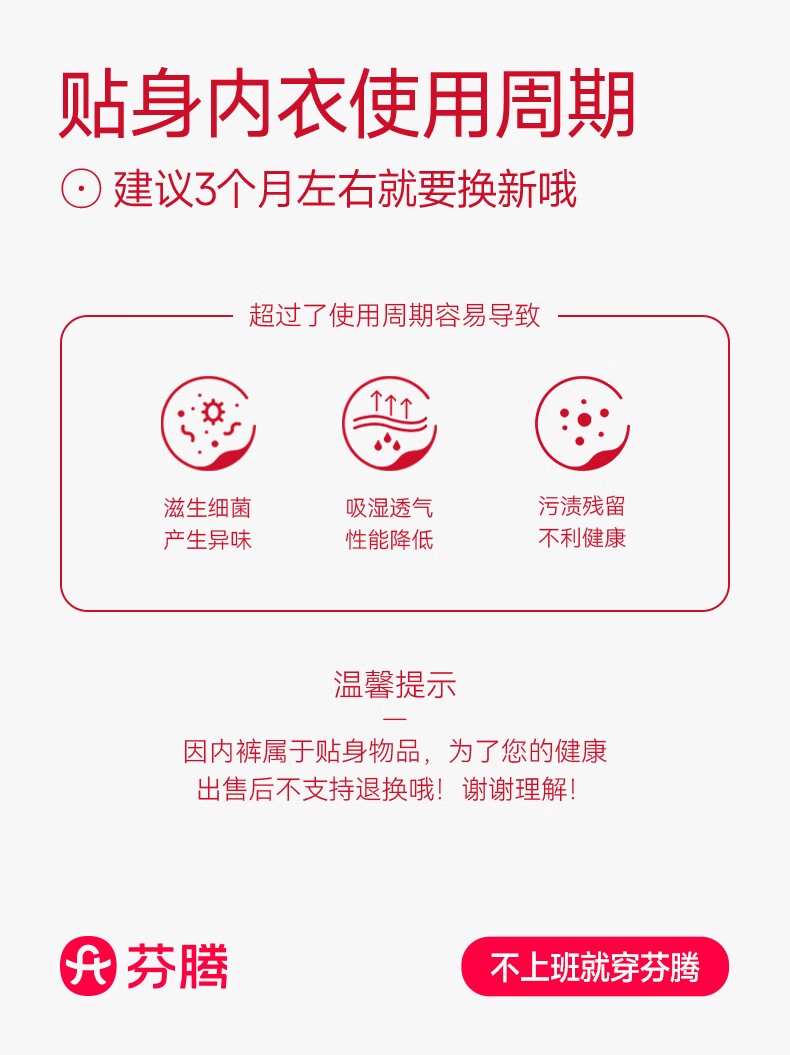 贴身内衣使用周期

建议3个月左右就要换新哦

超过了使用周期容易导致

滋生细菌
产生异味

吸湿透气
性能降低

污渍残留
不利健康

温馨提示

—

因内裤属于贴身物品，为了您的健康
出售后不支持退换哦！谢谢理解！

芬腾

不上班就穿芬腾