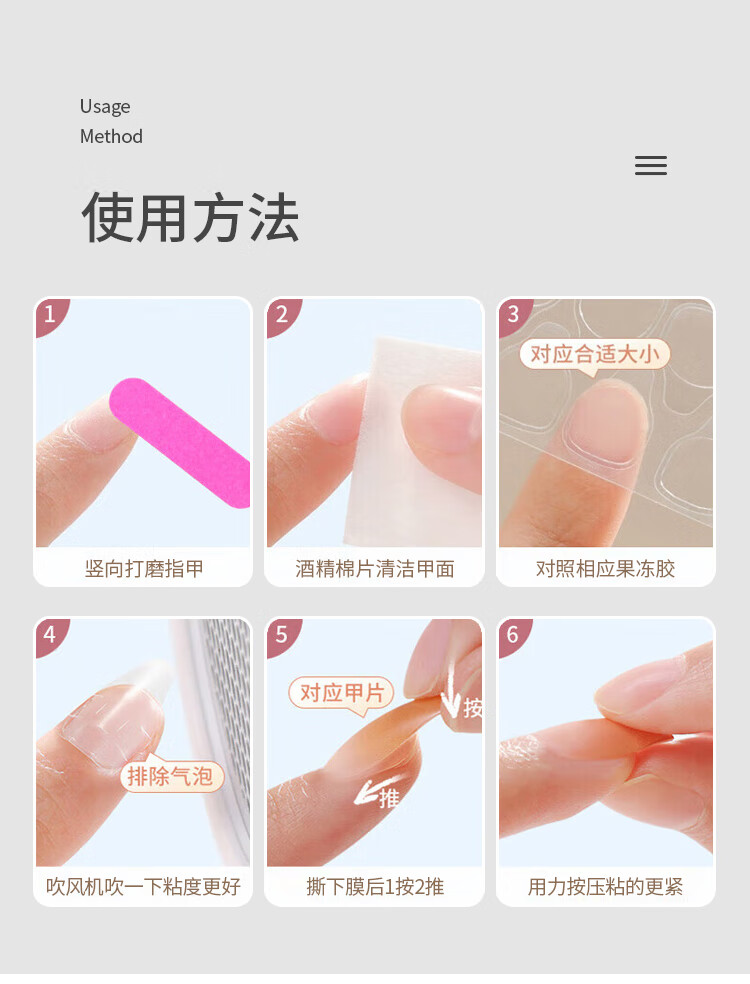 Usage
Method

使用方法

1
竖向打磨指甲

2
酒精棉片清洁甲面

3
对应合适大小
对照相应果冻胶

4
排除气泡
吹风机吹一下粘度更好

5
对应甲片
按
推
撕下膜后1按2推

6
用力按压粘的更紧