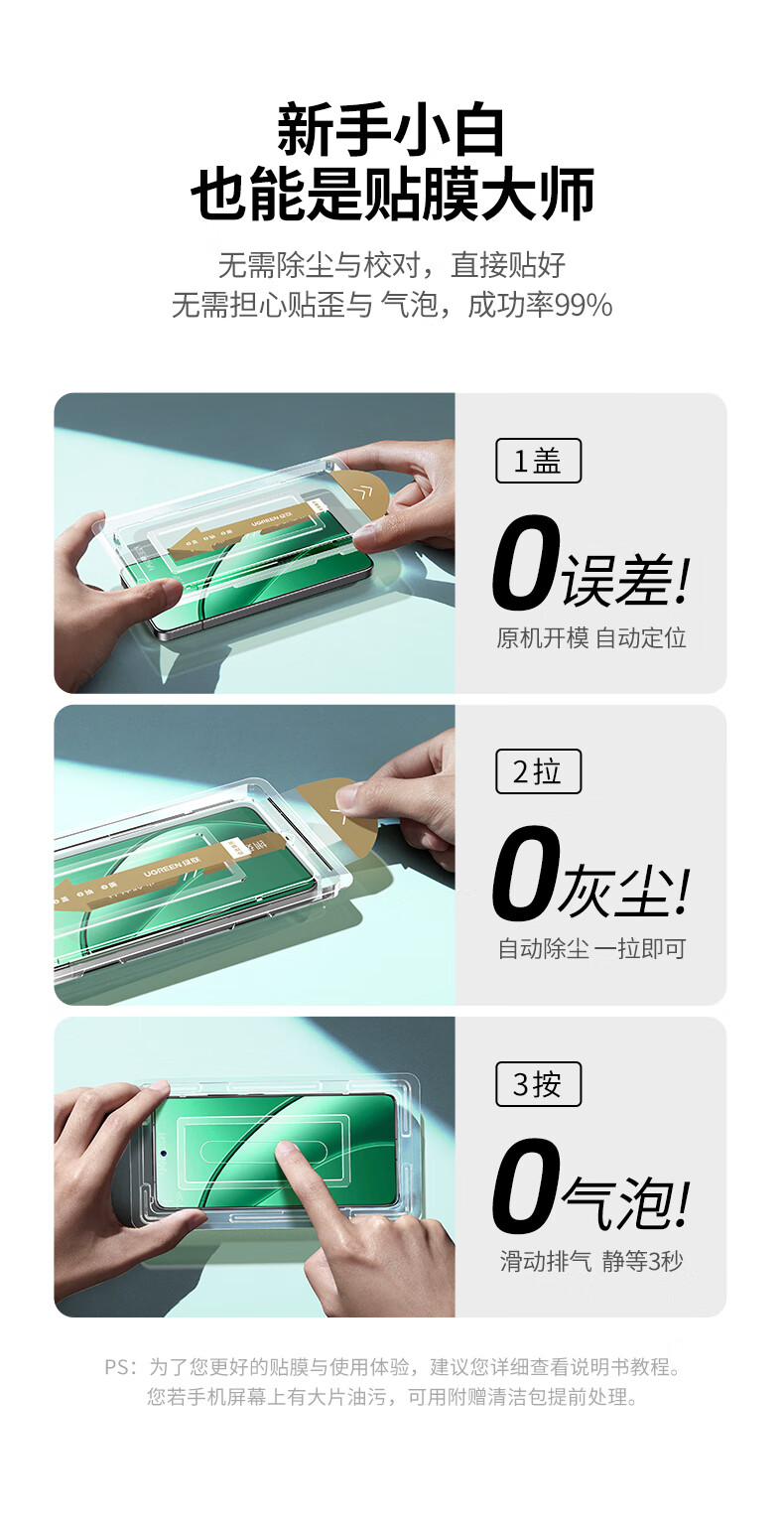 新手小白
也能是贴膜大师

无需除尘与校对，直接贴好
无需担心贴歪与 气泡，成功率99%

UGREEN 绿联

1盖

0误差!

原机开模 自动定位

UGREEN 绿联

2拉

0灰尘!

自动除尘 一拉即可

3按

0气泡!

滑动排气 静等3秒

PS：为了您更好的贴膜与使用体验，建议您详细查看说明书教程。
您若手机屏幕上有大片油污，可用附赠清洁包提前处理。