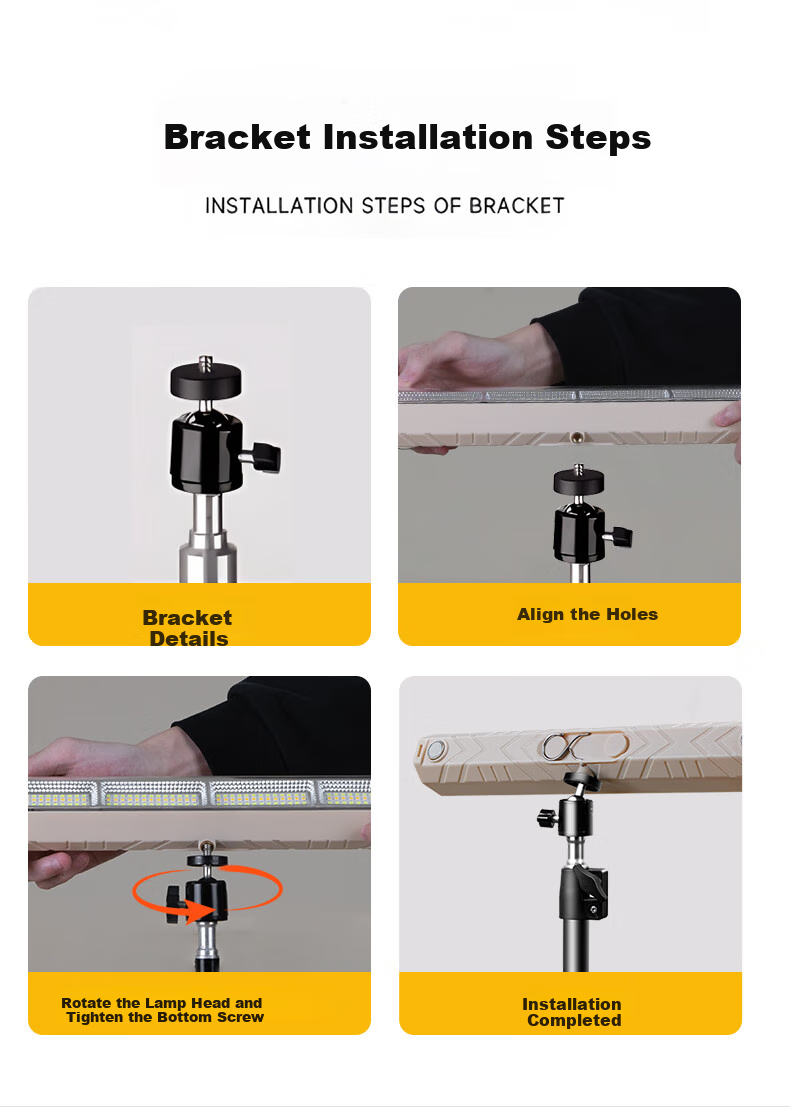 Bracket Installation Steps

INSTALLATION STEPS OF BRACKET

Bracket Details

Align the Holes

Rotate the Lamp Head and Tighten the Bottom Screw

Installation Completed