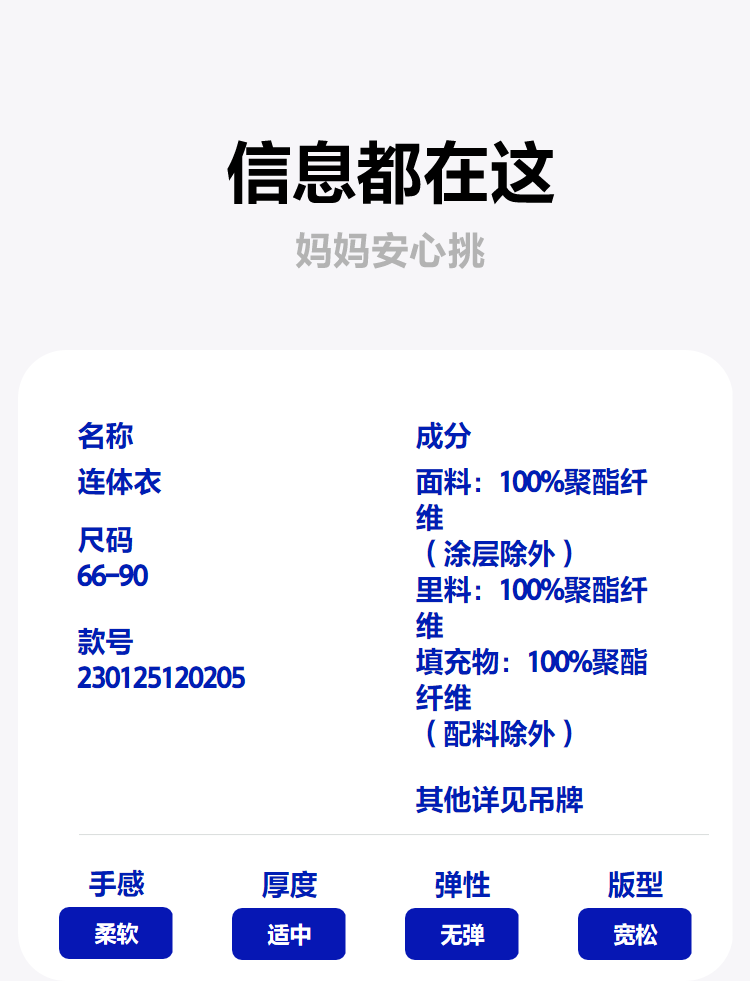 信息都在这

妈妈安心挑

名称
连体衣

尺码
66-90

款号
230125120205

成分
面料：100%聚酯纤维
（涂层除外）
里料：100%聚酯纤维
填充物：100%聚酯纤维
（配料除外）

其他详见吊牌

手感
柔软

厚度
适中

弹性
无弹

版型
宽松