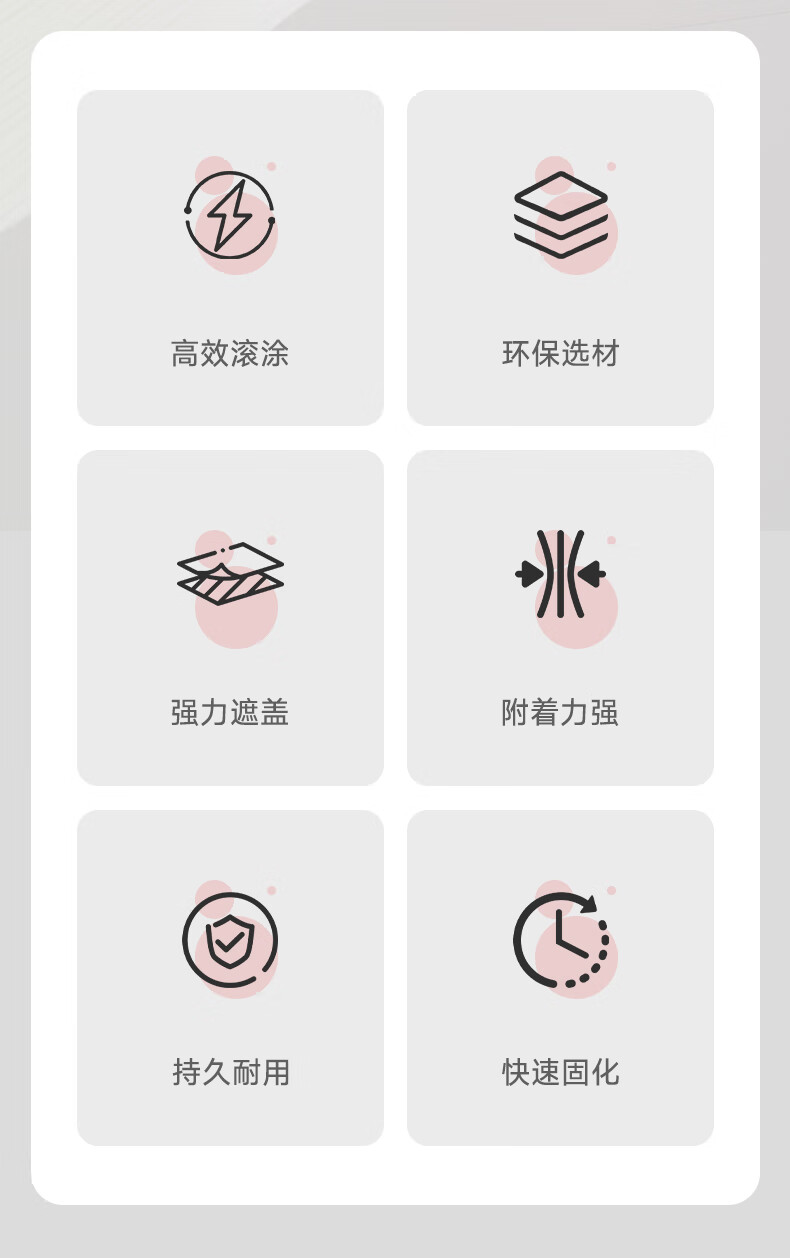 高效滚涂

环保选材

强力遮盖

附着力强

持久耐用

快速固化