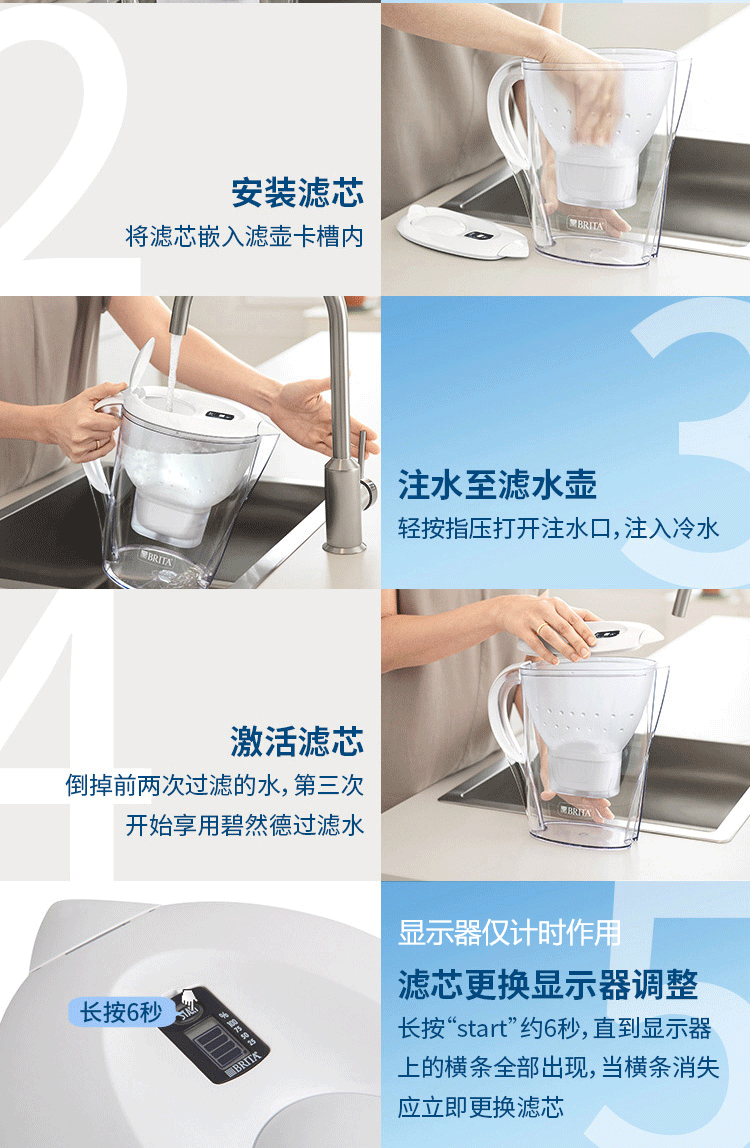 2

安装滤芯

将滤芯嵌入滤壶卡槽内

BRITA

BRITA

3

注水至滤水壶

轻按指压打开注水口，注入冷水

4

激活滤芯

倒掉前两次过滤的水，第三次开始享用碧然德过滤水

BRITA

长按6秒

BRITA

5

显示器仅计时作用

滤芯更换显示器调整

长按“start”约6秒，直到显示器上的横条全部出现，当横条消失应立即更换滤芯