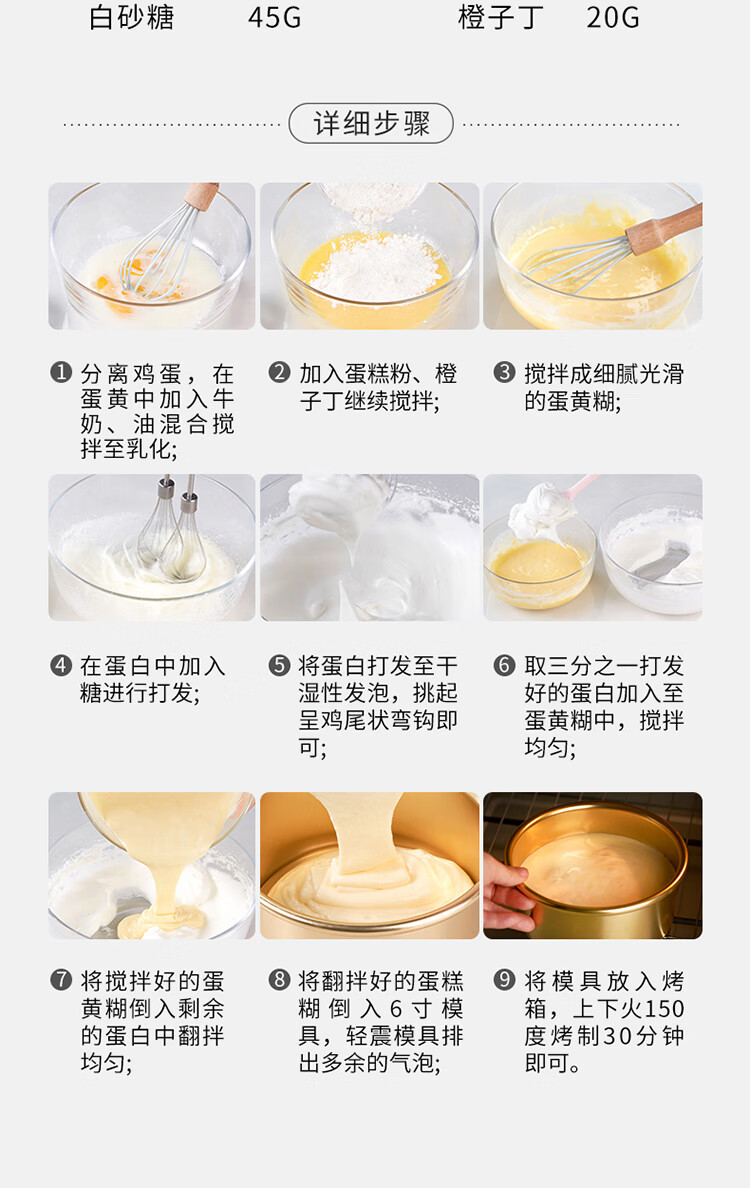 白砂糖 45G

橙子丁 20G

详细步骤

❶ 分离鸡蛋，在蛋黄中加入牛奶、油混合搅拌至乳化;

❷ 加入蛋糕粉、橙子丁继续搅拌;

❸ 搅拌成细腻光滑的蛋黄糊;

❹ 在蛋白中加入糖进行打发;

❺ 将蛋白打发至干湿性发泡，挑起呈鸡尾状弯钩即可;

❻ 取三分之一打发好的蛋白加入至蛋黄糊中，搅拌均匀;

❼ 将搅拌好的蛋黄糊倒入剩余的蛋白中翻拌均匀;

❽ 将翻拌好的蛋糕糊倒入6寸模具，轻震模具排出多余的气泡;

❾ 将模具放入烤箱，上下火150度烤制30分钟即可。