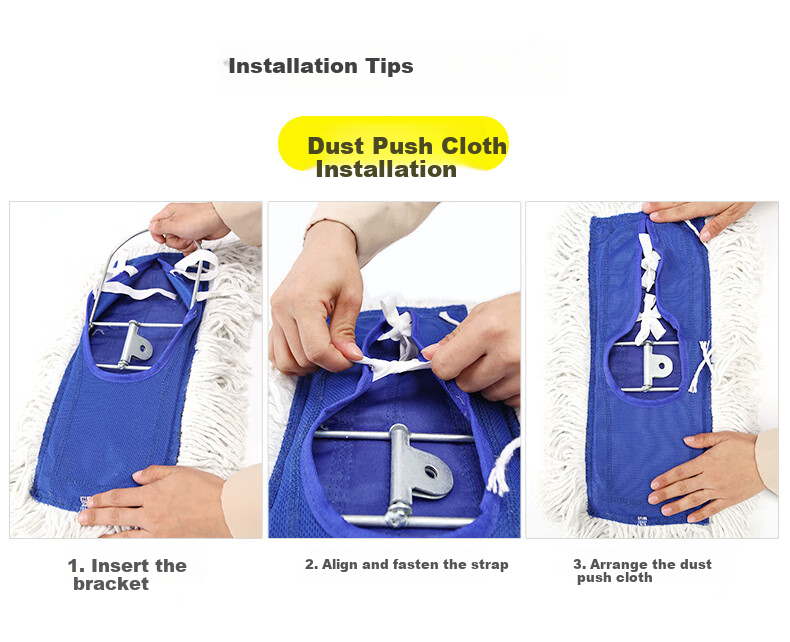 Installation Tips

Dust Push Cloth Installation

1. Insert the bracket

2. Align and fasten the strap

3. Arrange the dust push cloth