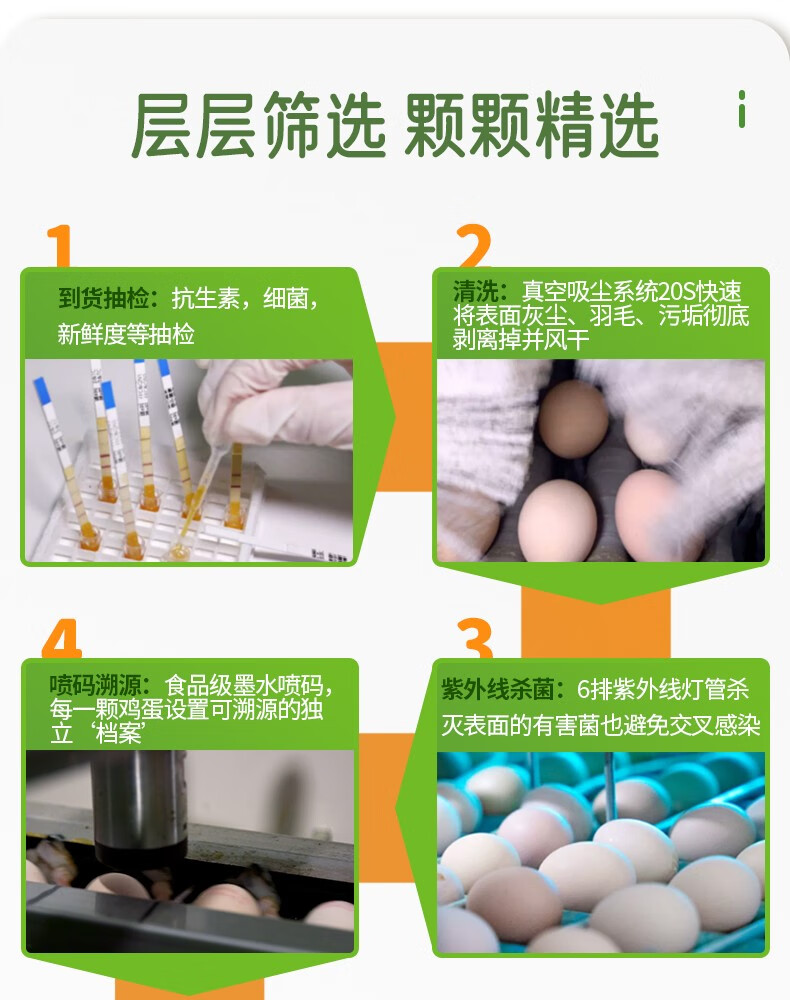 层层筛选 颗颗精选

1
到货抽检：抗生素，细菌，新鲜度等抽检

2
清洗：真空吸尘系统20S快速将表面灰尘、羽毛、污垢彻底剥离掉并风干

4
喷码溯源：食品级墨水喷码，每一颗鸡蛋设置可溯源的独立‘档案’

3
紫外线杀菌：6排紫外线灯管杀灭表面的有害菌也避免交叉感染