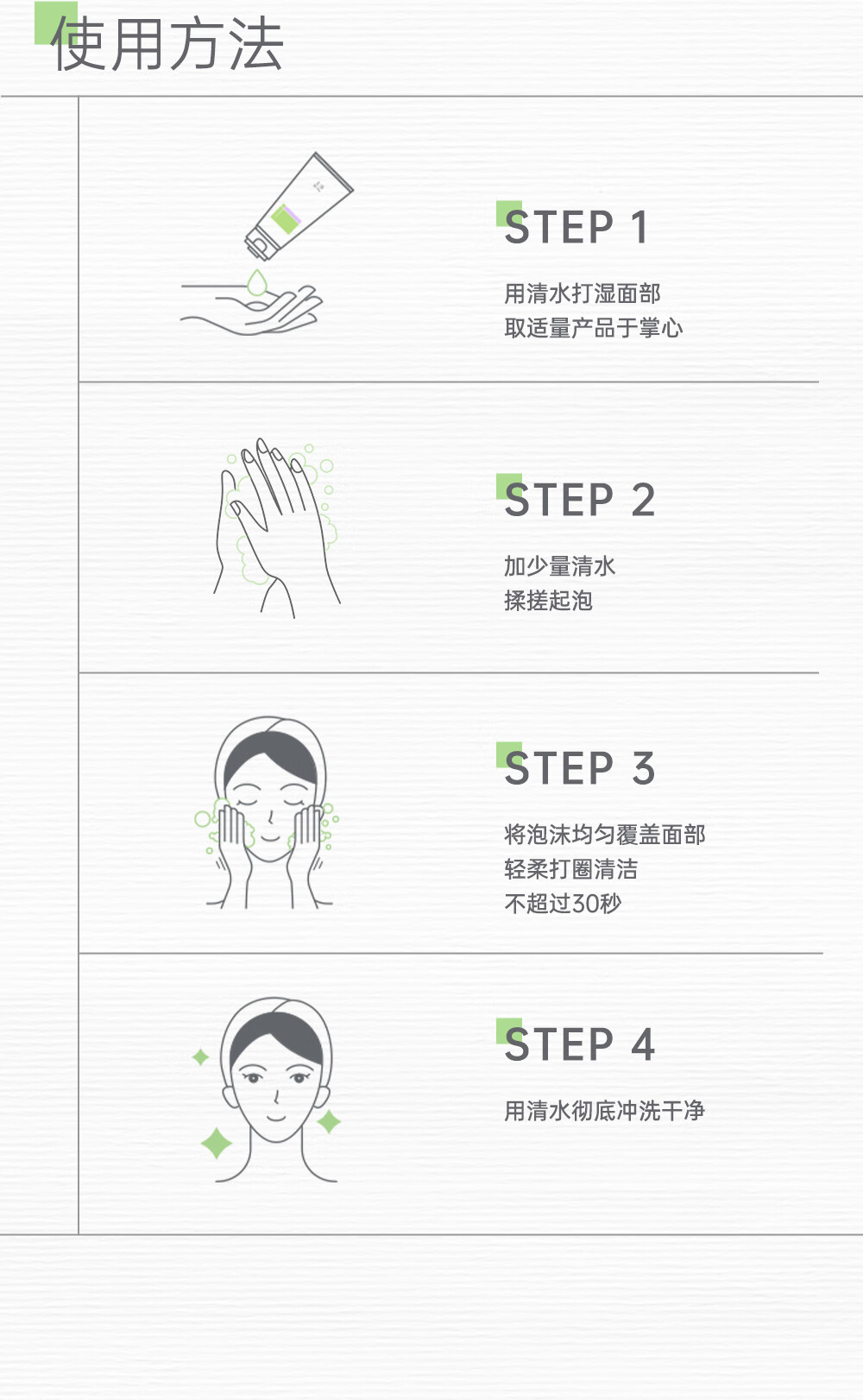 使用方法

STEP 1

用清水打湿面部
取适量产品于掌心

STEP 2

加少量清水
揉搓起泡

STEP 3

将泡沫均匀覆盖面部
轻柔打圈清洁
不超过30秒

STEP 4

用清水彻底冲洗干净