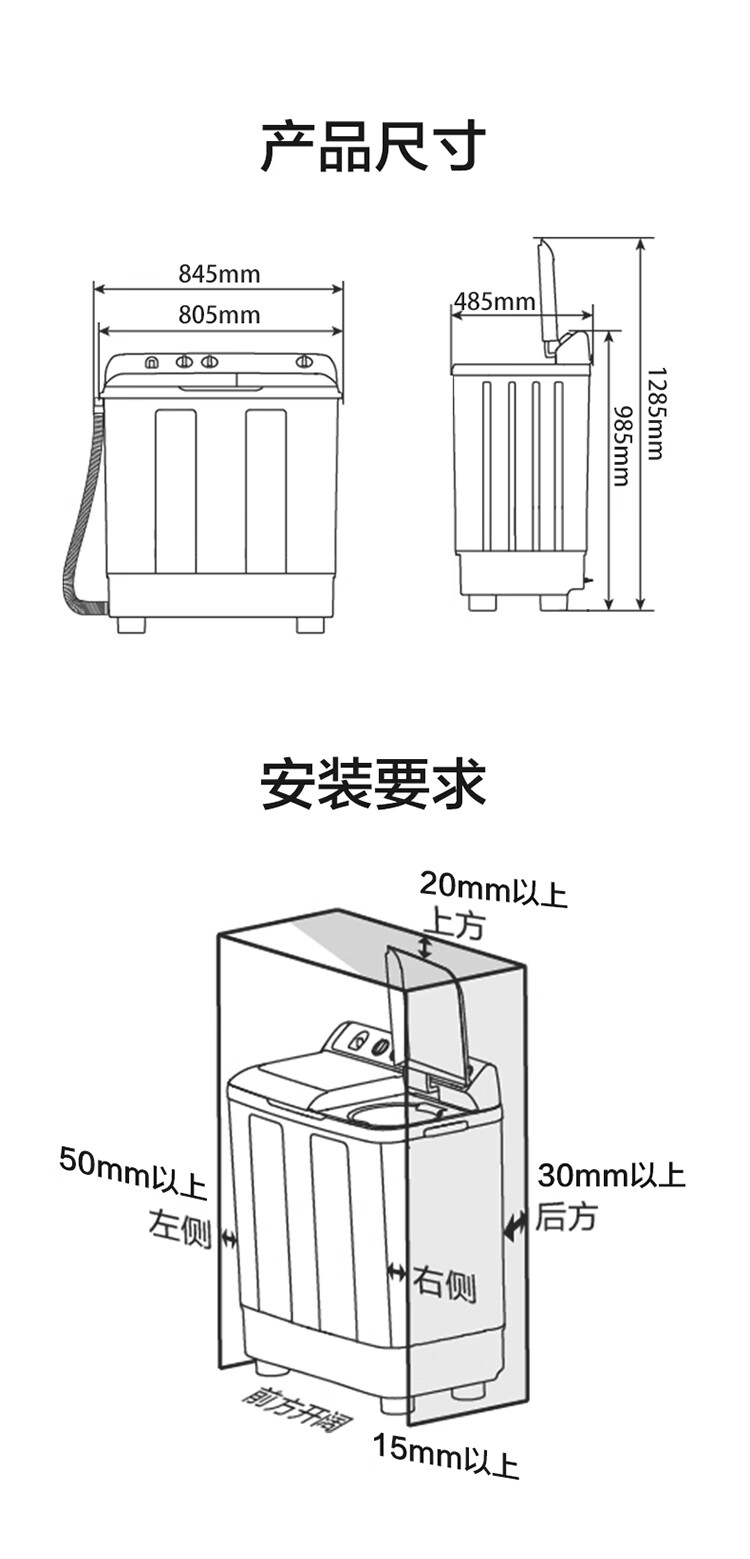 产品尺寸

845mm
805mm

485mm
985mm
1285mm

安装要求

20mm以上
上方

50mm以上
左侧

30mm以上
后方

右侧

前方开阔

15mm以上