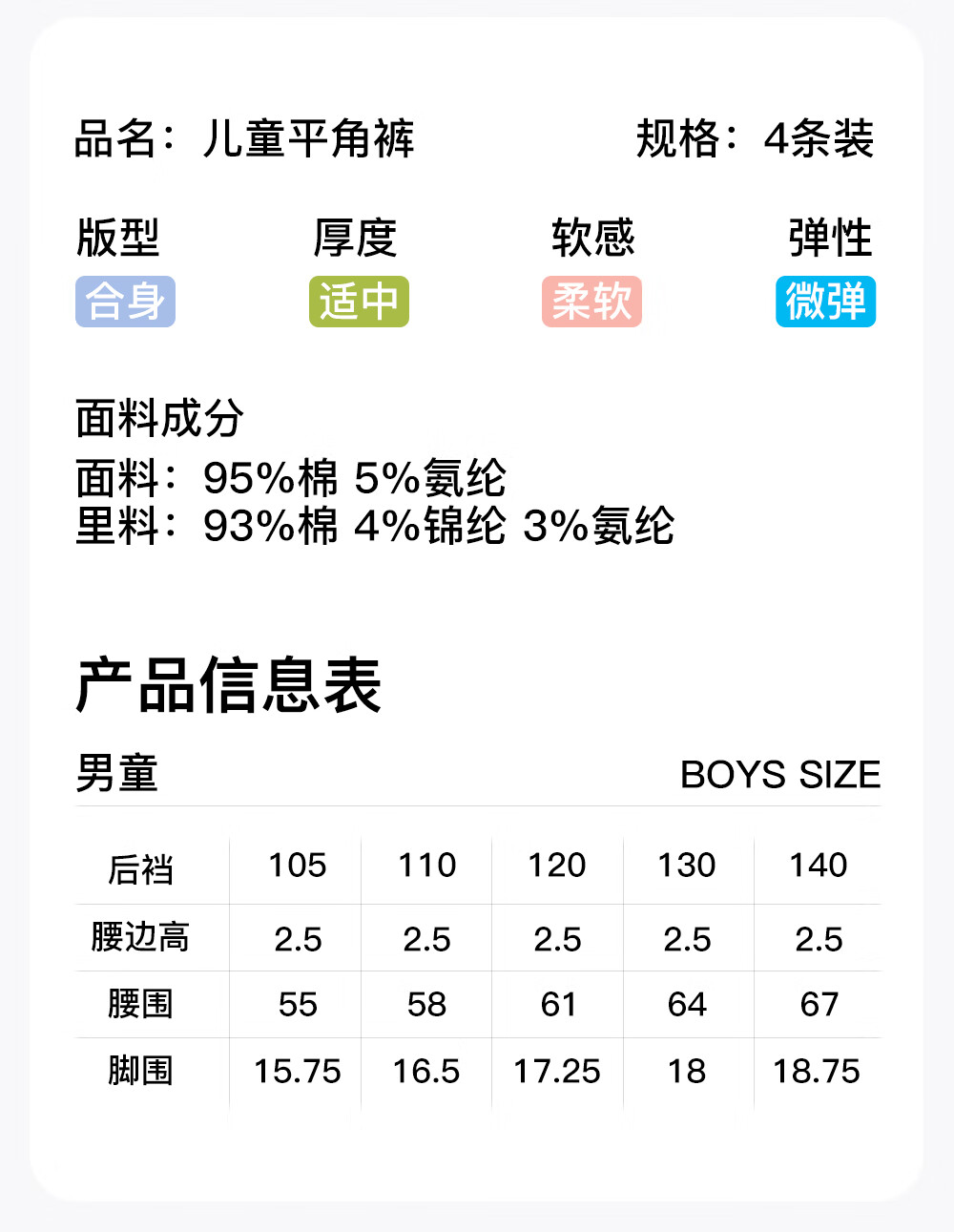 品名：儿童平角裤 规格：4条装

版型
合身

厚度
适中

软感
柔软

弹性
微弹

面料成分
面料：95%棉 5%氨纶
里料：93%棉 4%锦纶 3%氨纶

产品信息表

男童 BOYS SIZE

| 后裆 | 105 | 110 | 120 | 130 | 140 |
|---|---|---|---|---|---|
| 腰边高 | 2.5 | 2.5 | 2.5 | 2.5 | 2.5 |
| 腰围 | 55 | 58 | 61 | 64 | 67 |
| 脚围 | 15.75 | 16.5 | 17.25 | 18 | 18.75 |