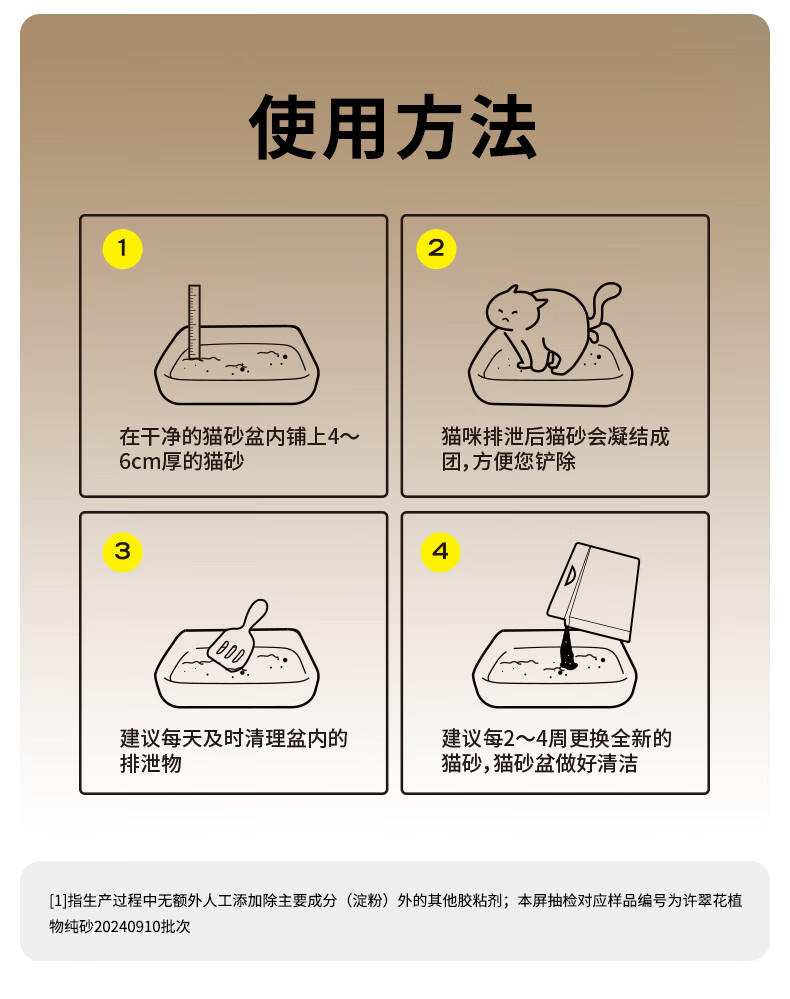 使用方法

1
在干净的猫砂盆内铺上4～6cm厚的猫砂

2
猫咪排泄后猫砂会凝结成团,方便您铲除

3
建议每天及时清理盆内的排泄物

4
建议每2～4周更换全新的猫砂,猫砂盆做好清洁

[1]指生产过程中无额外人工添加除主要成分（淀粉）外的其他胶粘剂；本屏抽检对应样品编号为许翠花植物纯砂20240910批次