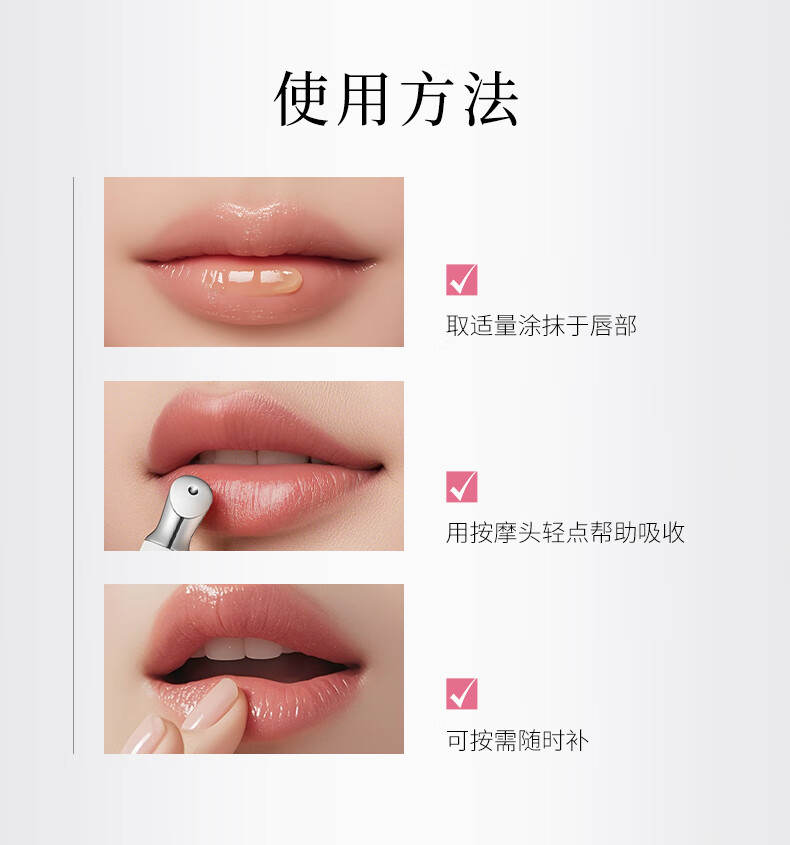 使用方法

取适量涂抹于唇部

用按摩头轻点帮助吸收

可按需随时补