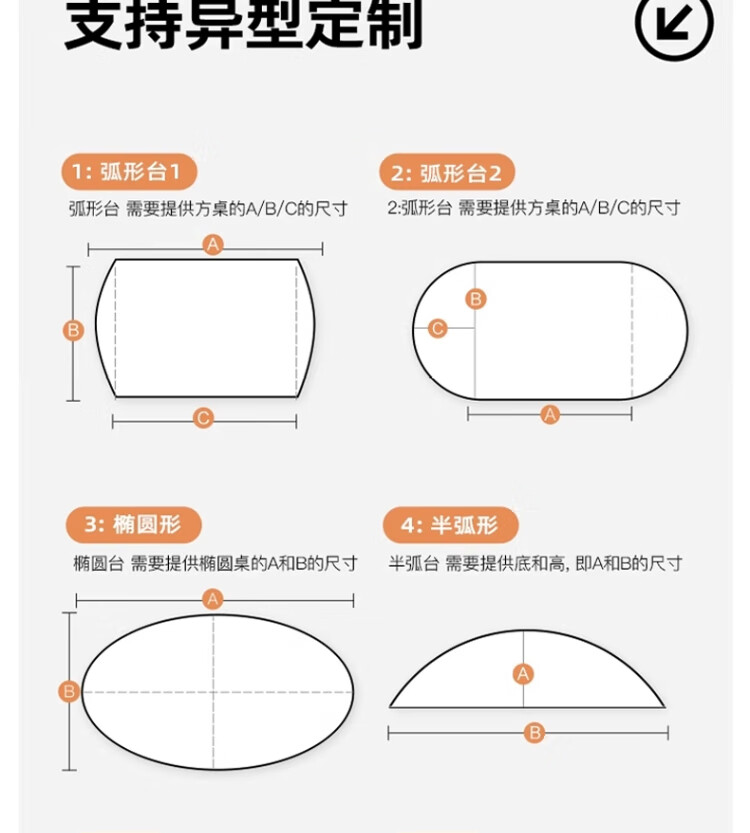 支持异型定制

1: 弧形台1
弧形台 需要提供方桌的A/B/C的尺寸
A
B
C

2: 弧形台2
2:弧形台 需要提供方桌的A/B/C的尺寸
B
C
A

3: 椭圆形
椭圆台 需要提供椭圆桌的A和B的尺寸
A
B

4: 半弧形
半弧台 需要提供底和高, 即A和B的尺寸
A
B