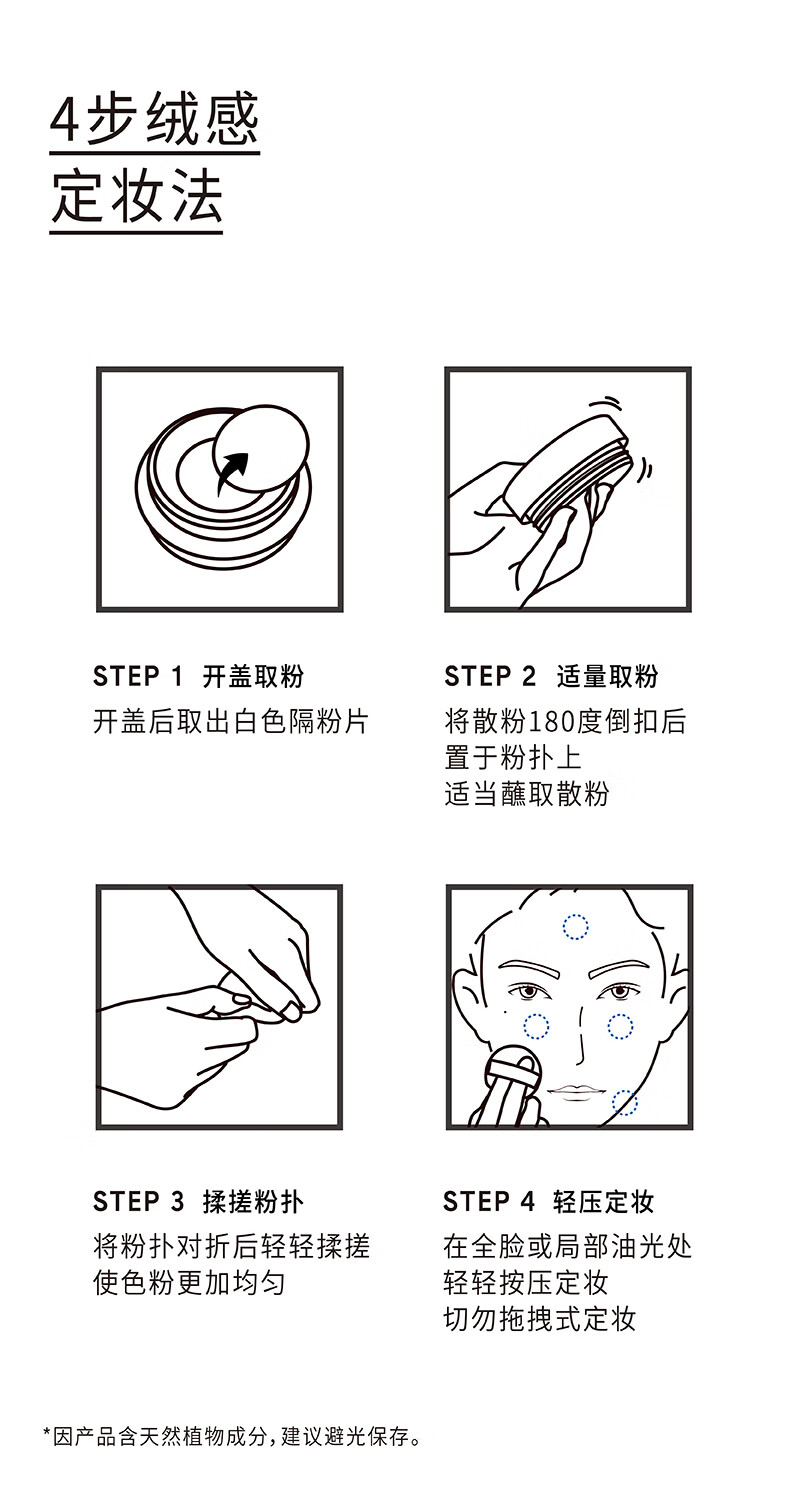 4步绒感
定妆法

STEP 1 开盖取粉
开盖后取出白色隔粉片

STEP 2 适量取粉
将散粉180度倒扣后
置于粉扑上
适当蘸取散粉

STEP 3 揉搓粉扑
将粉扑对折后轻轻揉搓
使色粉更加均匀

STEP 4 轻压定妆
在全脸或局部油光处
轻轻按压定妆
切勿拖拽式定妆

*因产品含天然植物成分，建议避光保存。