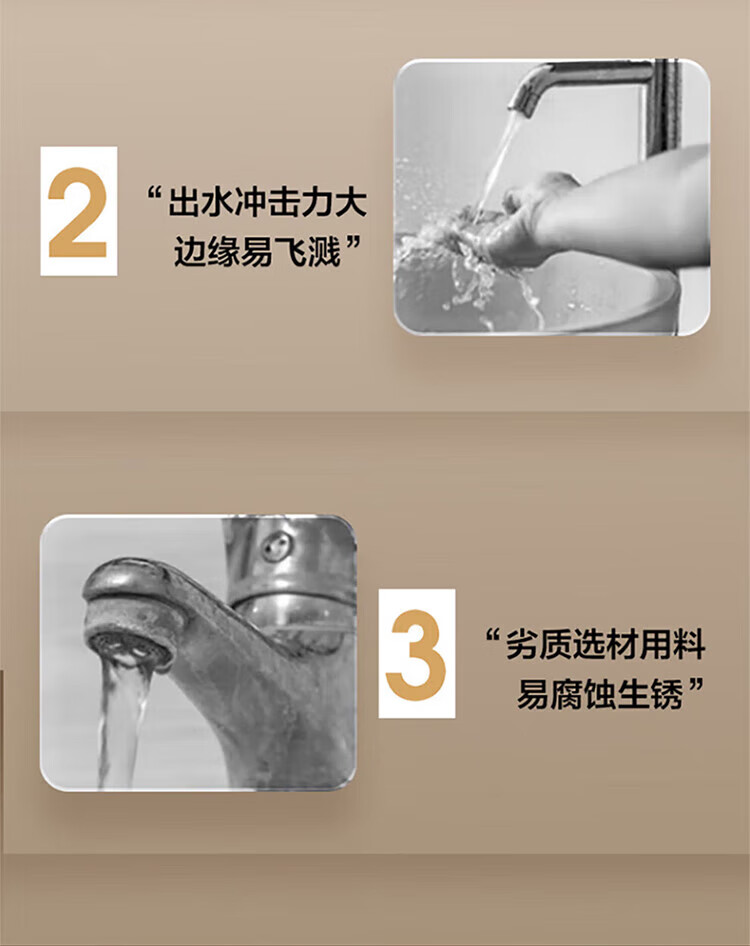 2

“出水冲击力大
边缘易飞溅”

3

“劣质选材用料
易腐蚀生锈”