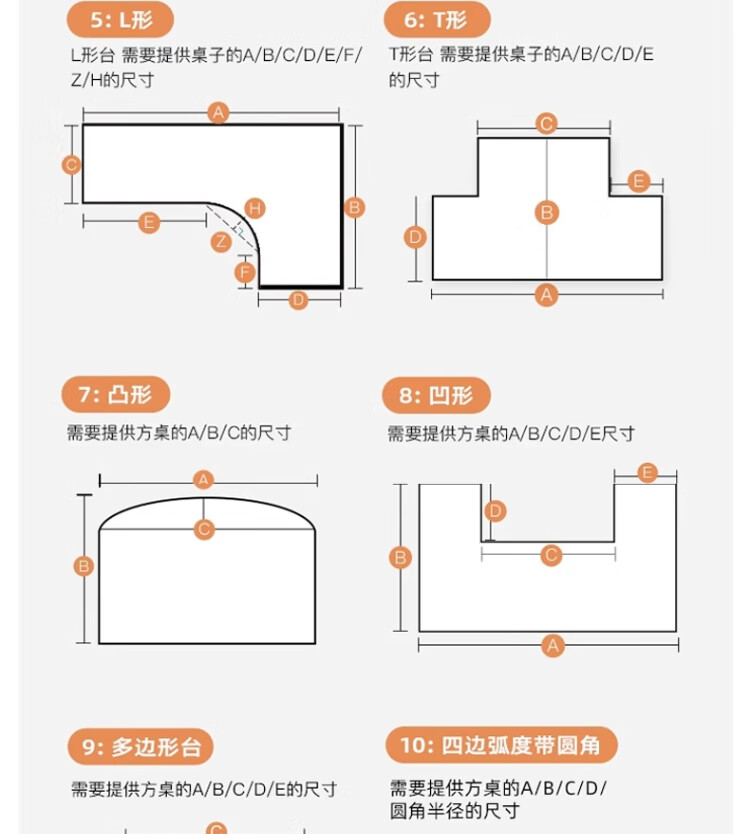 5: L形

L形台 需要提供桌子的A/B/C/D/E/F/Z/H的尺寸

A
C
H
B
E
Z
F
D

6: T形

T形台 需要提供桌子的A/B/C/D/E的尺寸

C
E
B
D
A

7: 凸形

需要提供方桌的A/B/C的尺寸

A
C
B

8: 凹形

需要提供方桌的A/B/C/D/E尺寸

E
D
B
C
A

9: 多边形台

需要提供方桌的A/B/C/D/E的尺寸

C

10: 四边弧度带圆角

需要提供方桌的A/B/C/D/圆角半径的尺寸