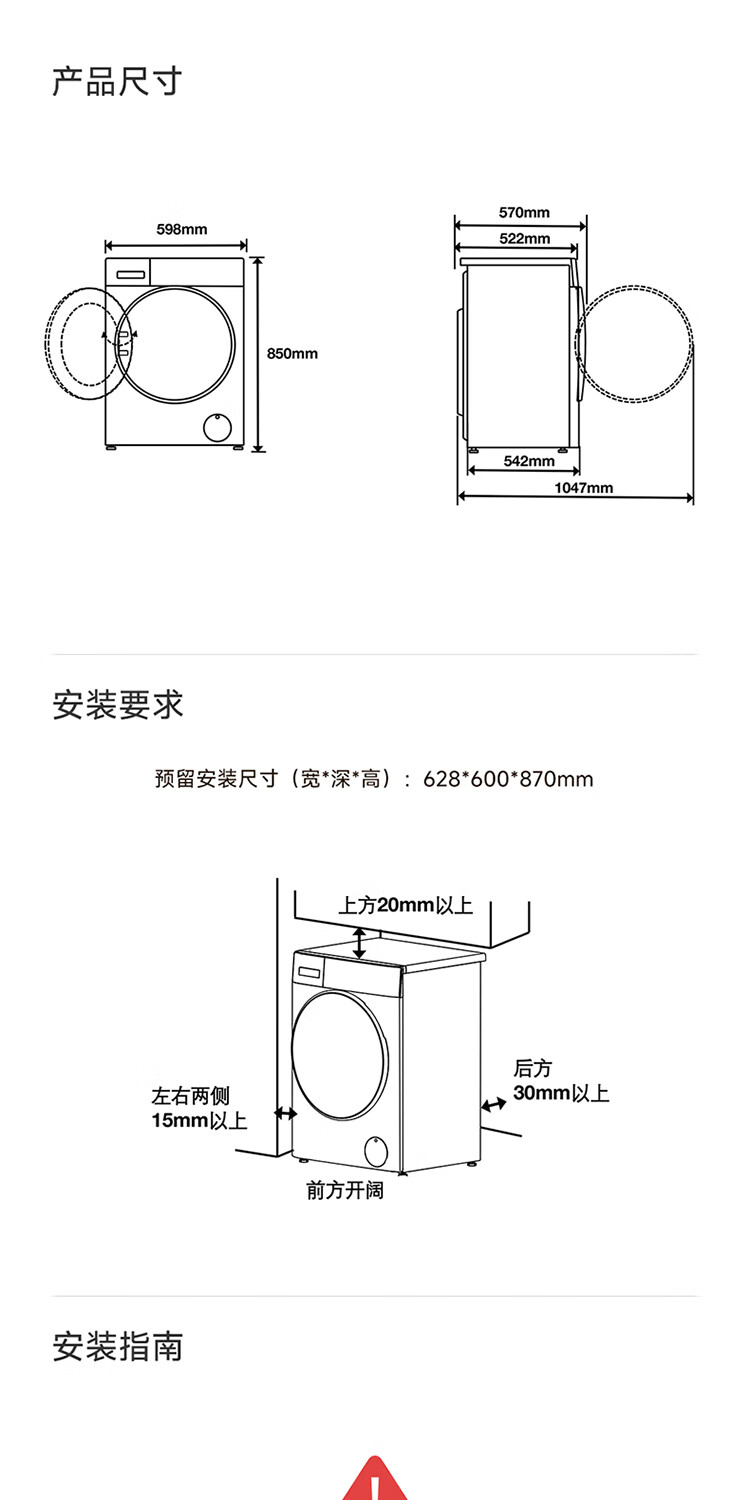 产品尺寸

598mm

850mm

570mm

522mm

542mm

1047mm

安装要求

预留安装尺寸（宽*深*高）：628*600*870mm

上方20mm以上

左右两侧
15mm以上

后方
30mm以上

前方开阔

安装指南

!