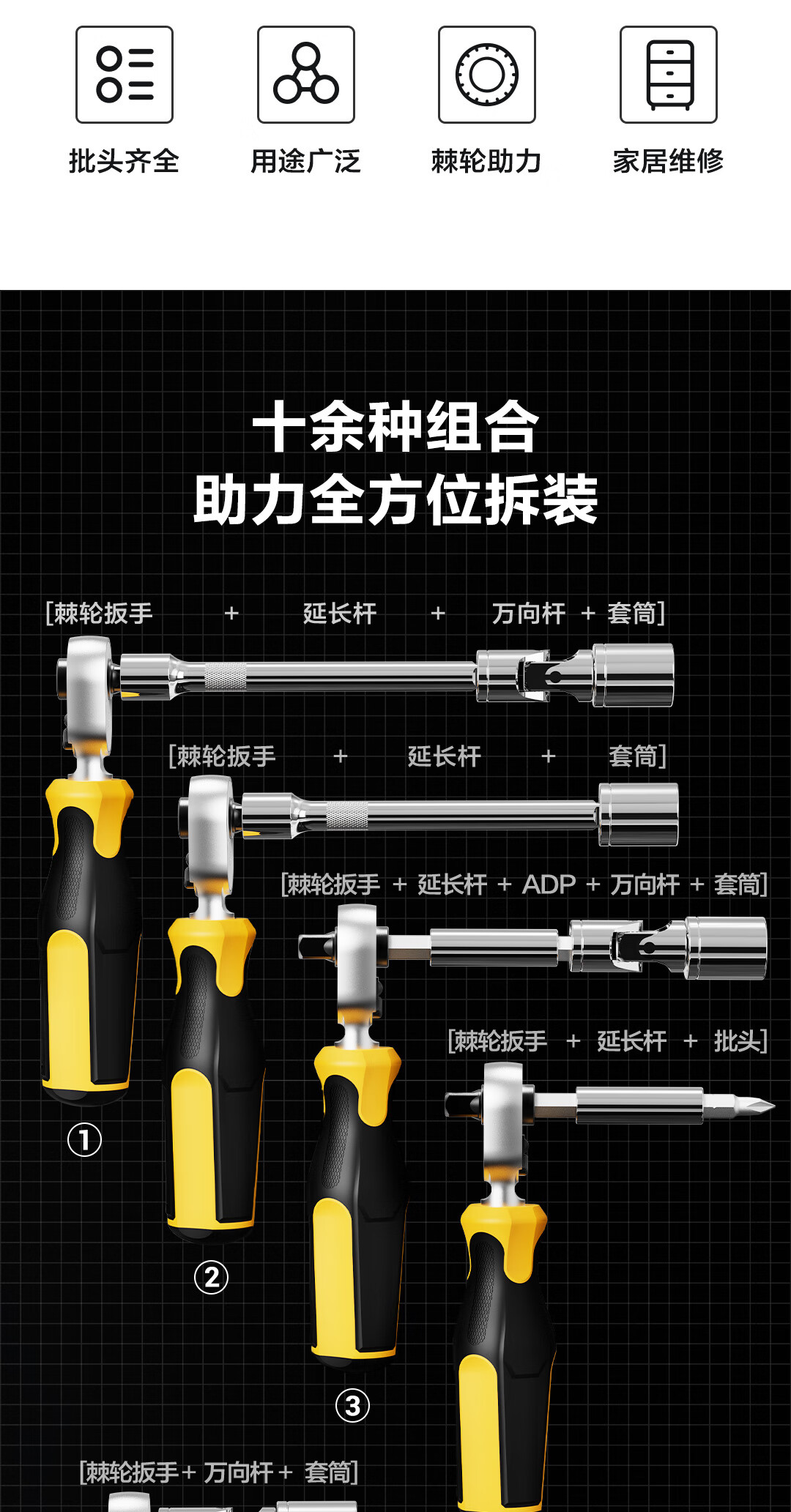 批头齐全
用途广泛
棘轮助力
家居维修

十余种组合
助力全方位拆装

[棘轮扳手 + 延长杆 + 万向杆 + 套筒]

[棘轮扳手 + 延长杆 + 套筒]

[棘轮扳手 + 延长杆 + ADP + 万向杆 + 套筒]

[棘轮扳手 + 延长杆 + 批头]

①

②

③

[棘轮扳手 + 万向杆 + 套筒]