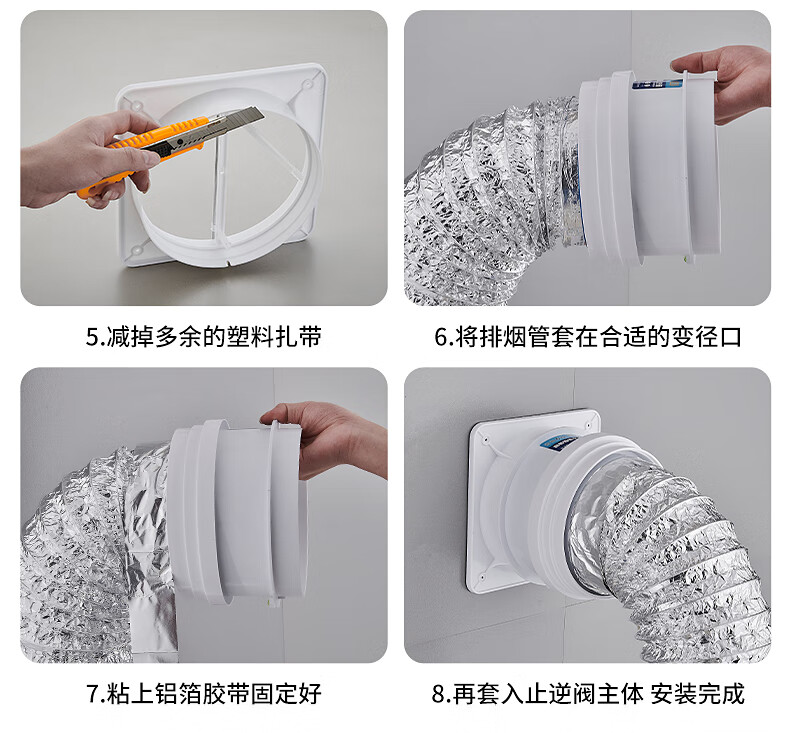 5.减掉多余的塑料扎带

6.将排烟管套在合适的变径口

7.粘上铝箔胶带固定好

8.再套入止逆阀主体 安装完成