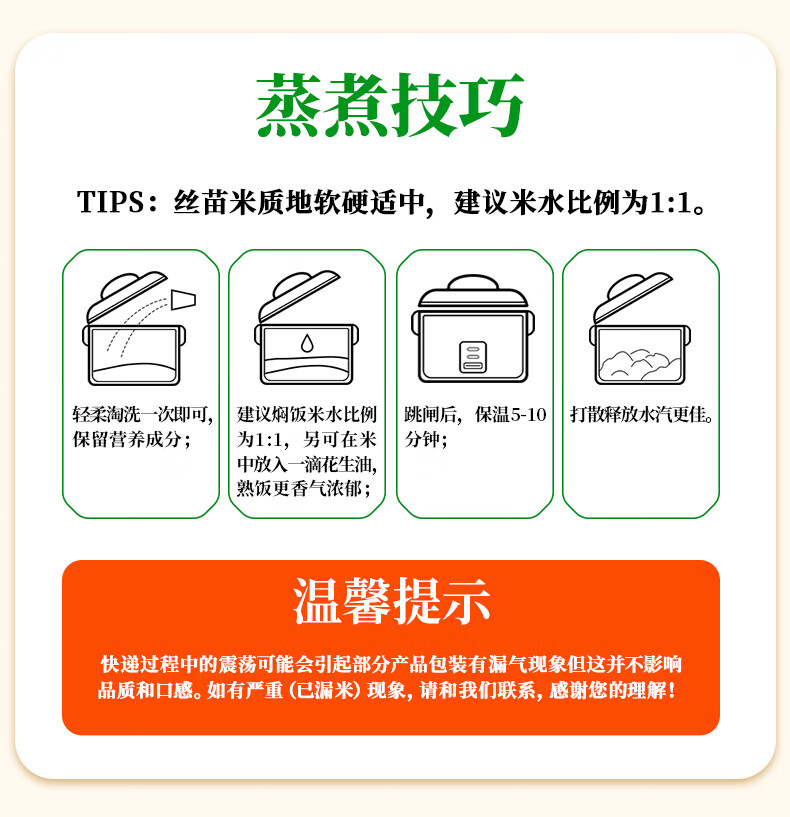 蒸煮技巧

TIPS：丝苗米质地软硬适中，建议米水比例为1:1。

轻柔淘洗一次即可，保留营养成分；

建议焖饭米水比例为1:1，另可在米中放入一滴花生油，熟饭更香气浓郁；

跳闸后，保温5-10分钟；

打散释放水汽更佳。

温馨提示

快递过程中的震荡可能会引起部分产品包装有漏气现象但这并不影响品质和口感。如有严重（已漏米）现象，请和我们联系，感谢您的理解！