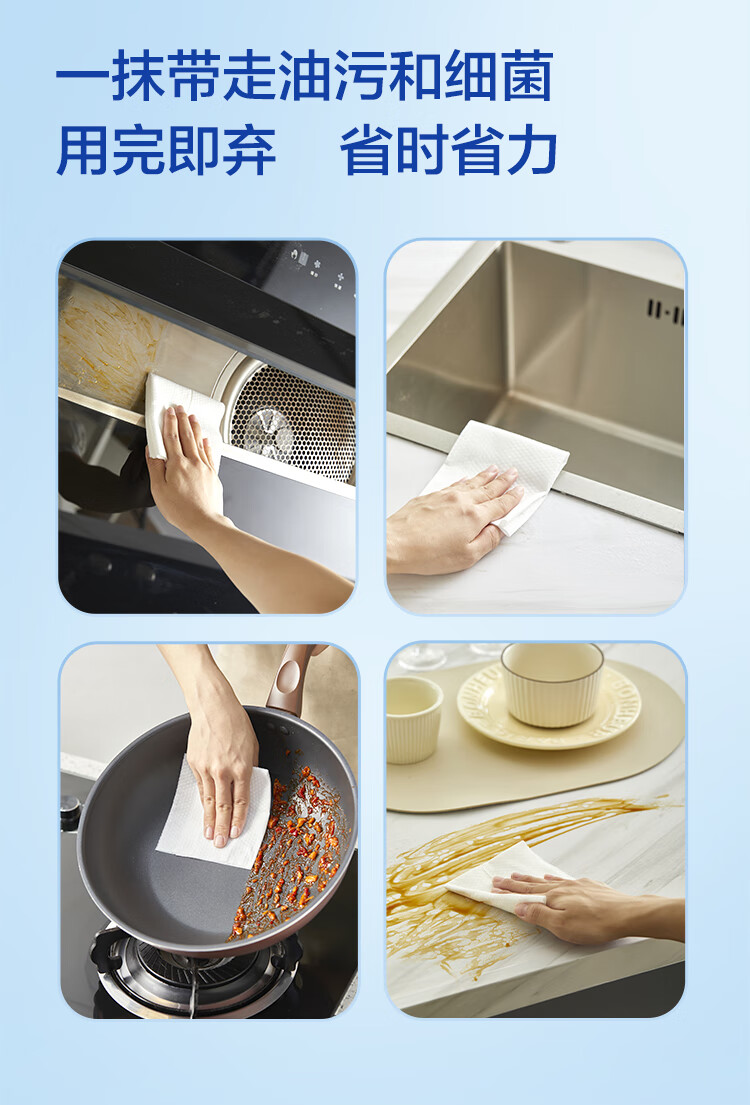 一抹带走油污和细菌
用完即弃　省时省力