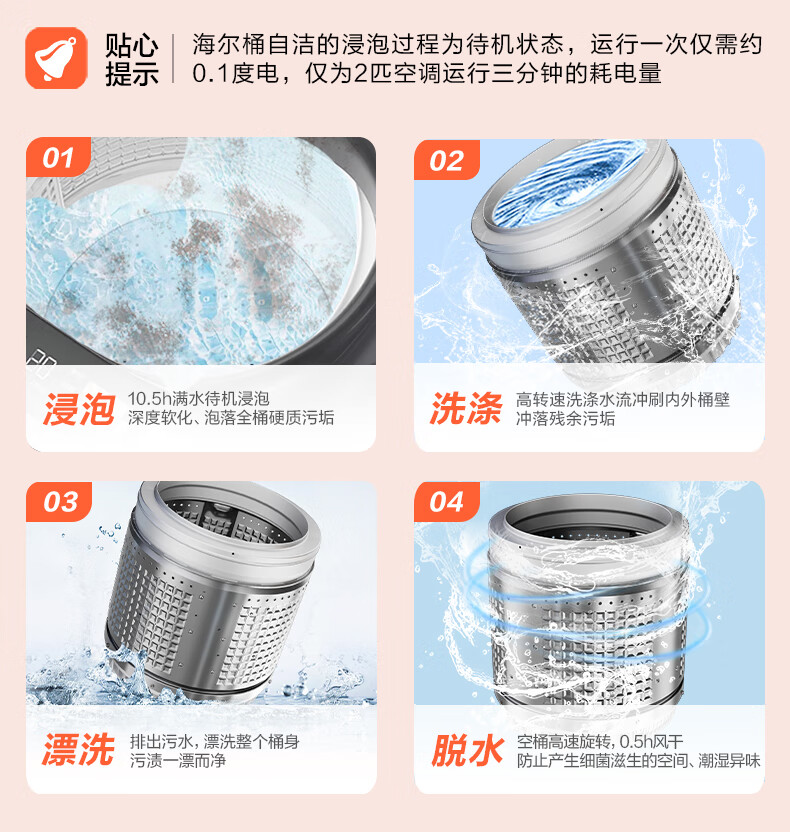 贴心提示

海尔桶自洁的浸泡过程为待机状态，运行一次仅需约0.1度电，仅为2匹空调运行三分钟的耗电量

01

浸泡

10.5h满水待机浸泡
深度软化、泡落全桶硬质污垢

02

洗涤

高转速洗涤水流冲刷内外桶壁
冲落残余污垢

03

漂洗

排出污水，漂洗整个桶身
污渍一漂而净

04

脱水

空桶高速旋转，0.5h风干
防止产生细菌滋生的空间、潮湿异味