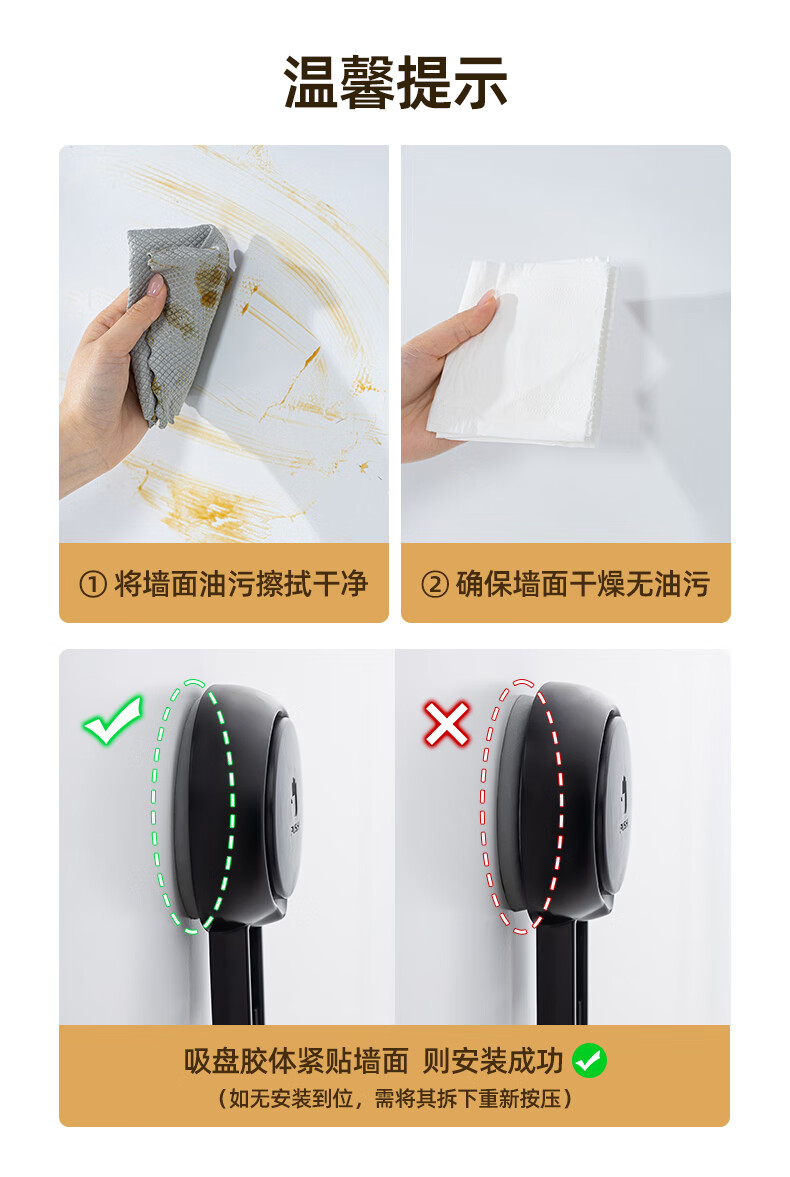 温馨提示

① 将墙面油污擦拭干净

② 确保墙面干燥无油污

吸盘胶体紧贴墙面 则安装成功

（如无安装到位，需将其拆下重新按压）