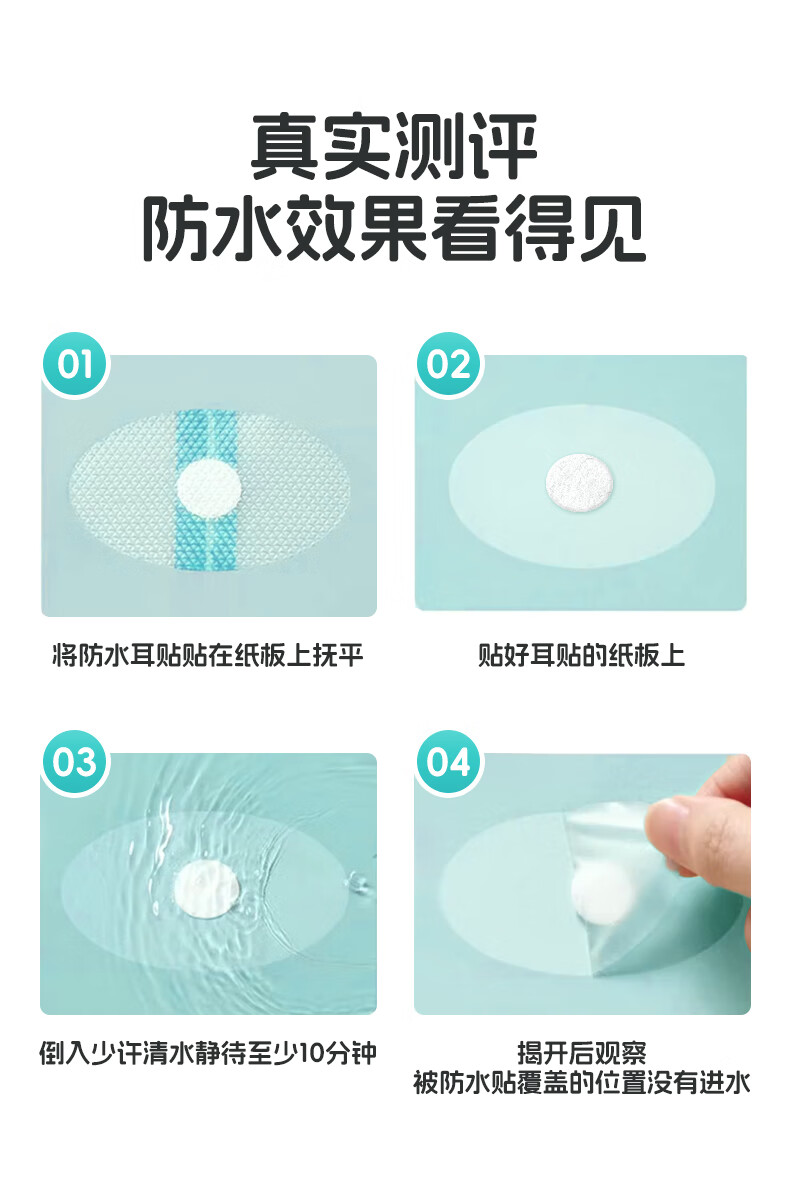 真实测评
防水效果看得见

01

将防水耳贴贴在纸板上抚平

02

贴好耳贴的纸板上

03

倒入少许清水静待至少10分钟

04

揭开后观察
被防水贴覆盖的位置没有进水