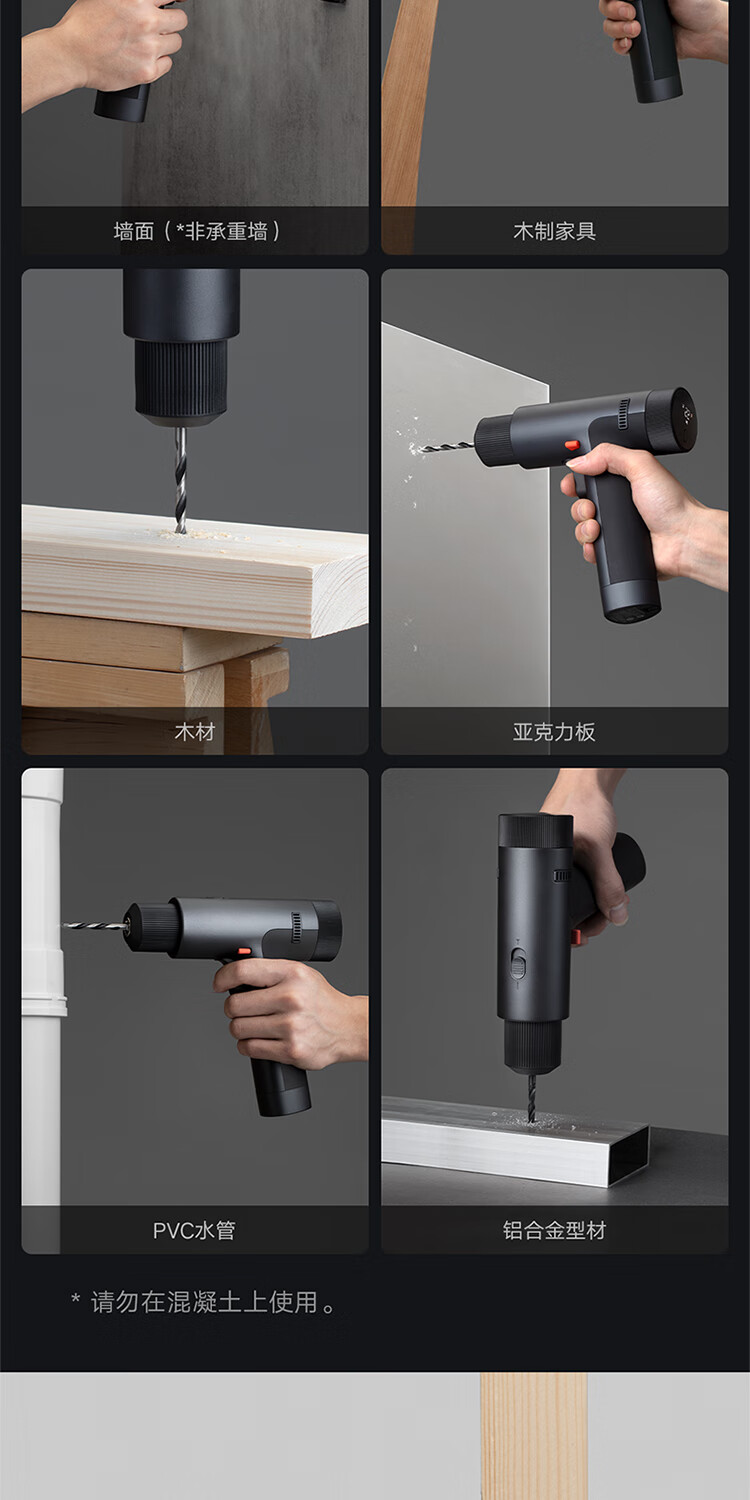 墙面（*非承重墙）

木制家具

木材

亚克力板

PVC水管

铝合金型材

* 请勿在混凝土上使用。